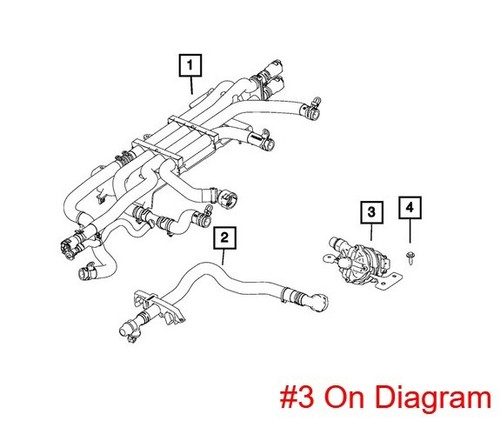 1

2

3

4

#3 On Diagram