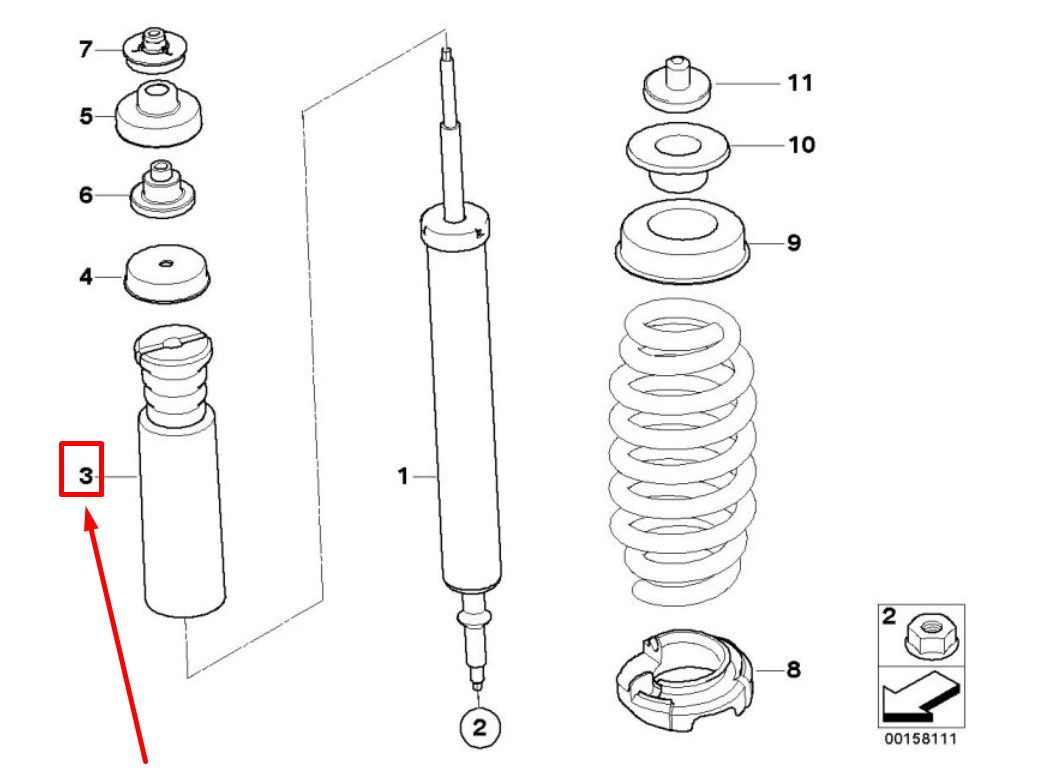 7
5
6
4
3
1
2
11
10
9
8
2
00158111