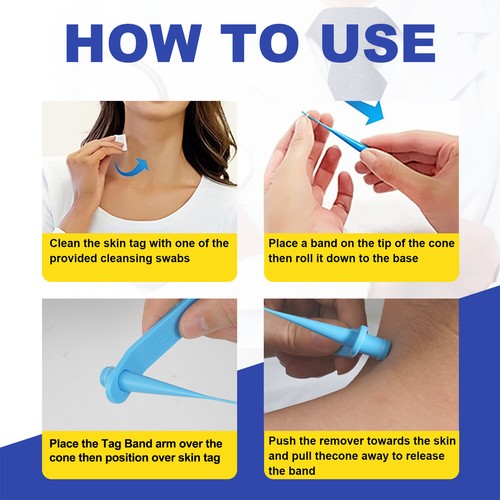 HOW TO USE

Clean the skin tag with one of the provided cleansing swabs

Place a band on the tip of the cone then roll it down to the base

Place the Tag Band arm over the cone then position over skin tag

Push the remover towards the skin and pull thecone away to release the band