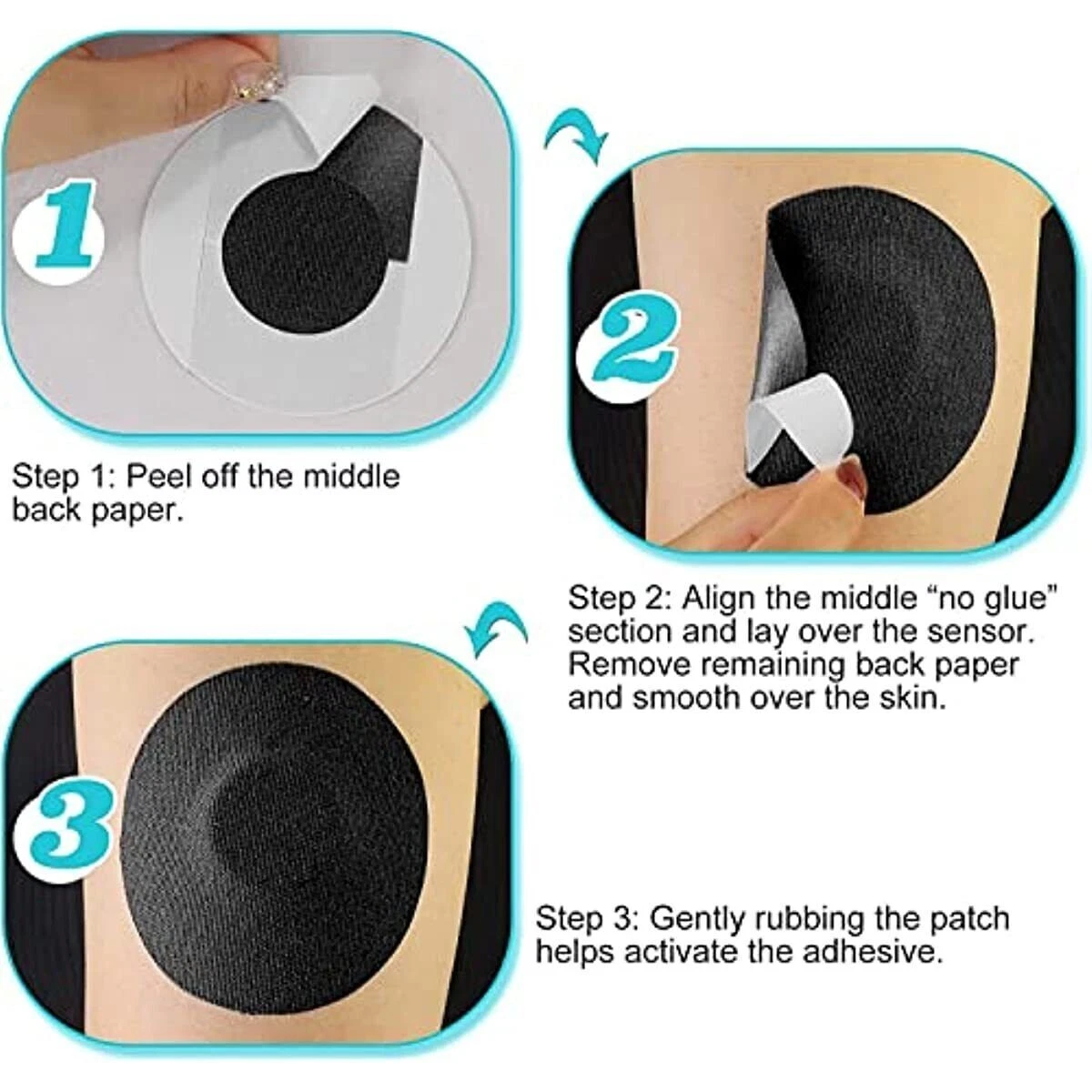 1

Step 1: Peel off the middle back paper.

2

Step 2: Align the middle “no glue” section and lay over the sensor. Remove remaining back paper and smooth over the skin.

3

Step 3: Gently rubbing the patch helps activate the adhesive.