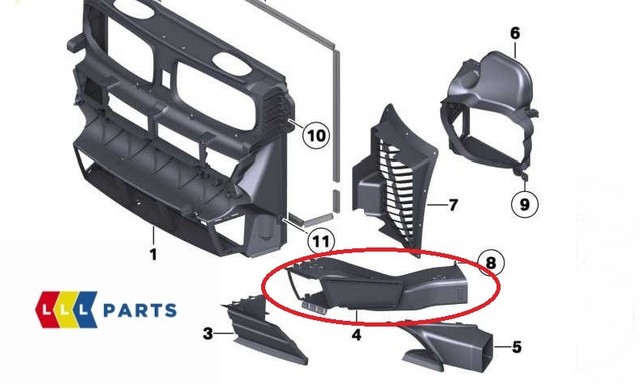 6
10
7
9
11
1
8
LLL PARTS
3
4
5