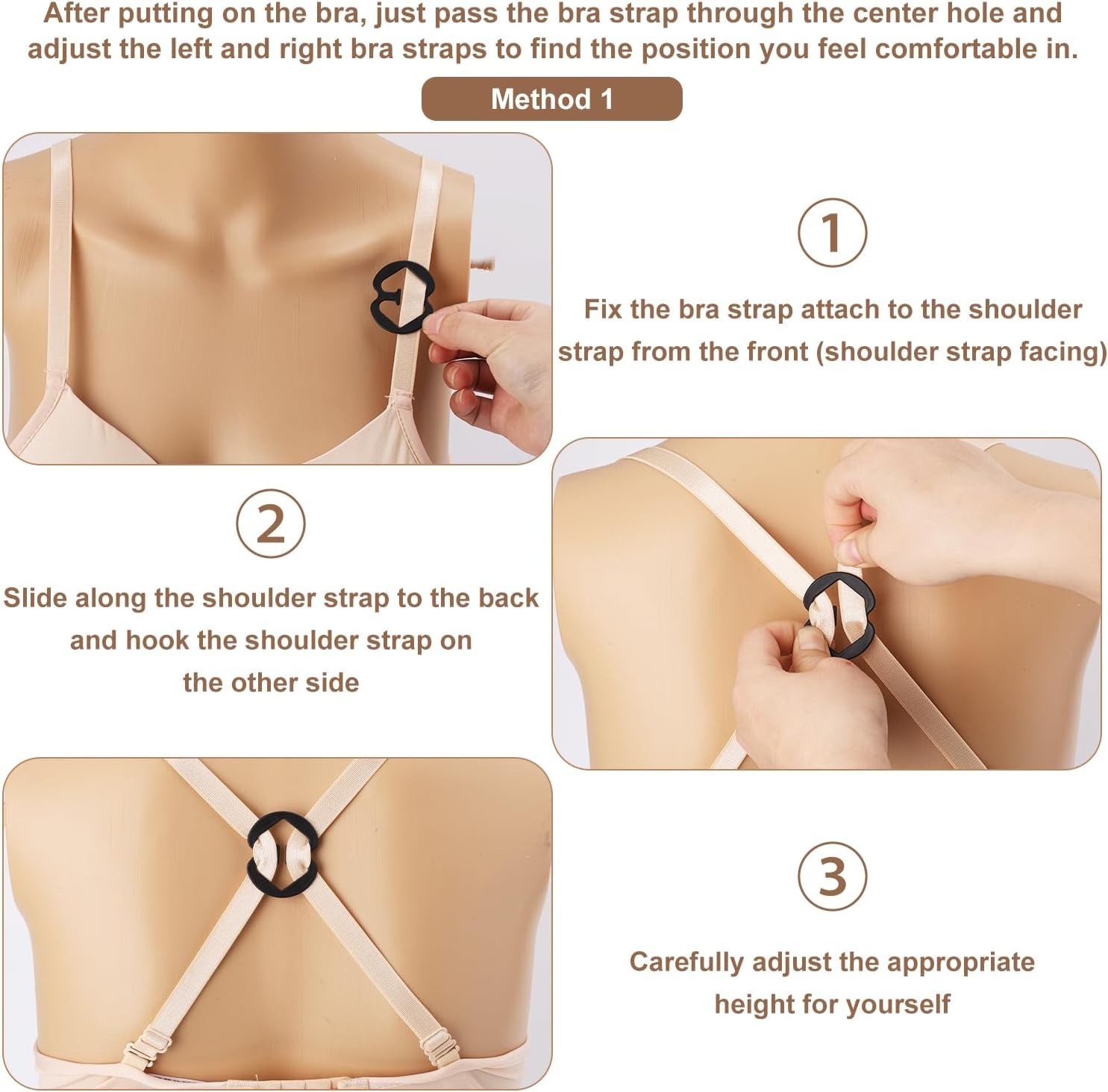 After putting on the bra, just pass the bra strap through the center hole and adjust the left and right bra straps to find the position you feel comfortable in.

Method 1

1

Fix the bra strap attach to the shoulder strap from the front (shoulder strap facing)

2

Slide along the shoulder strap to the back and hook the shoulder strap on the other side

3

Carefully adjust the appropriate height for yourself