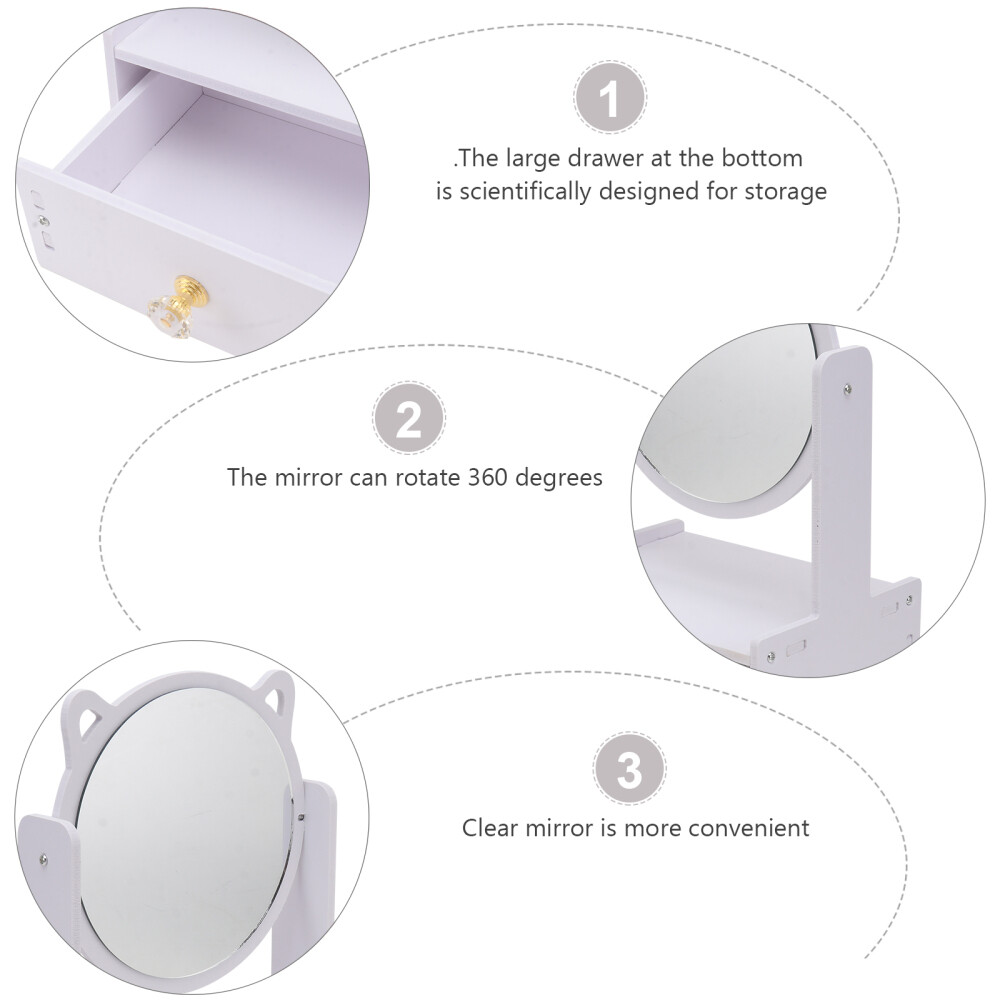 1

.The large drawer at the bottom is scientifically designed for storage

2

The mirror can rotate 360 degrees

3

Clear mirror is more convenient