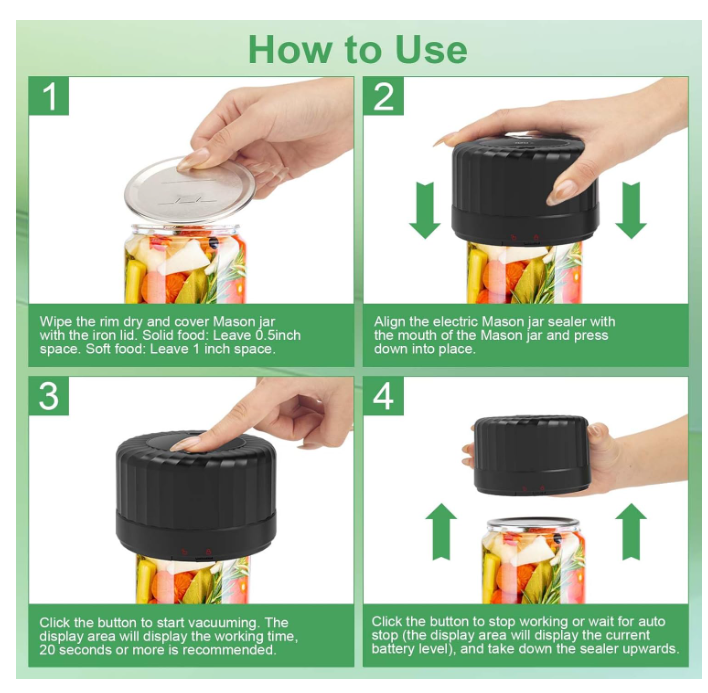 How to Use

1

Wipe the rim dry and cover Mason jar with the iron lid. Solid food: Leave 0.5inch space. Soft food: Leave 1 inch space.

2

Align the electric Mason jar sealer with the mouth of the Mason jar and press down into place.

3

Click the button to start vacuuming. The display area will display the working time, 20 seconds or more is recommended.

4

Click the button to stop working or wait for auto stop (the display area will display the current battery level), and take down the sealer upwards.