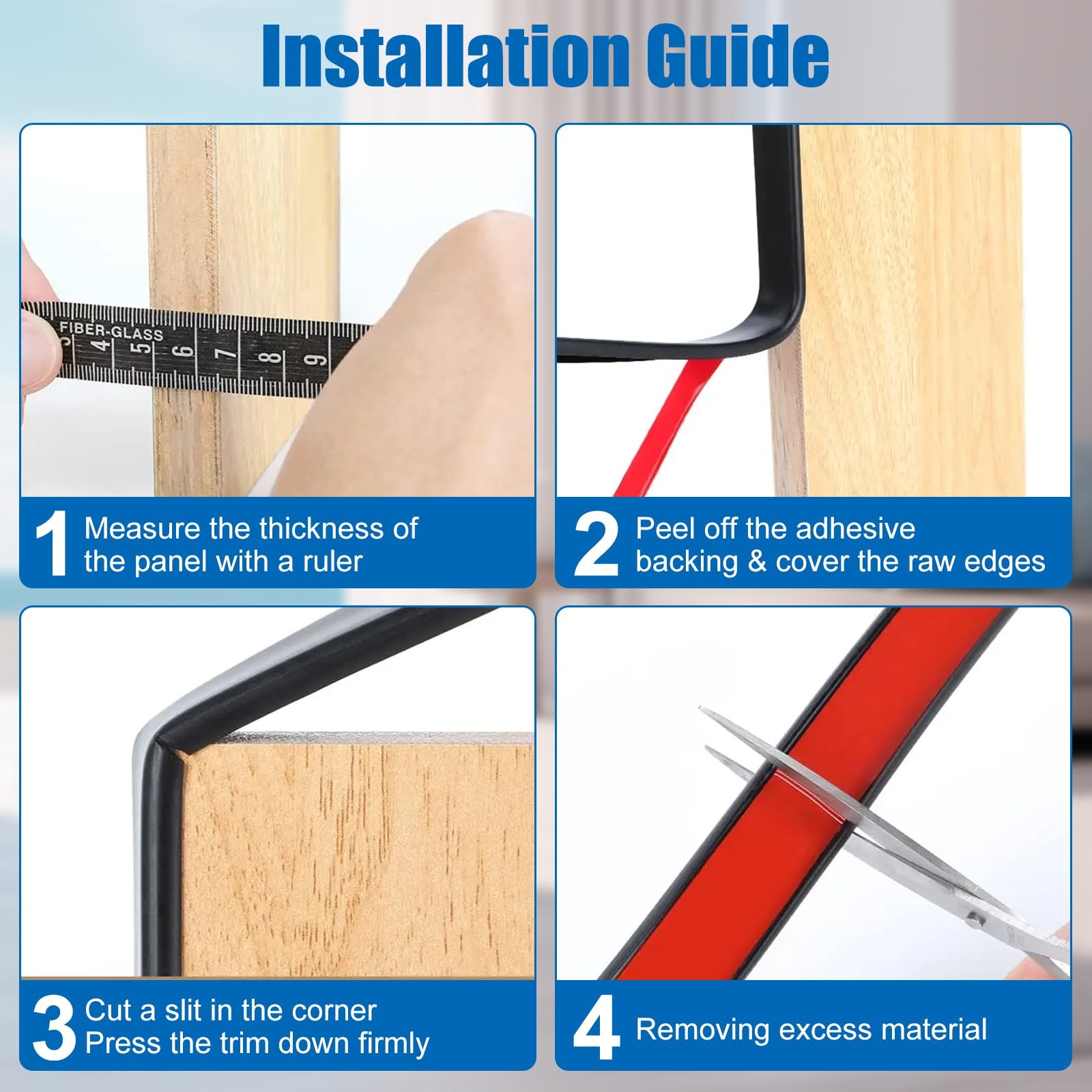 Installation Guide

FIBER-GLASS
3 4 5 6 7 8 9

1 Measure the thickness of the panel with a ruler

2 Peel off the adhesive backing & cover the raw edges

3 Cut a slit in the corner
Press the trim down firmly

4 Removing excess material