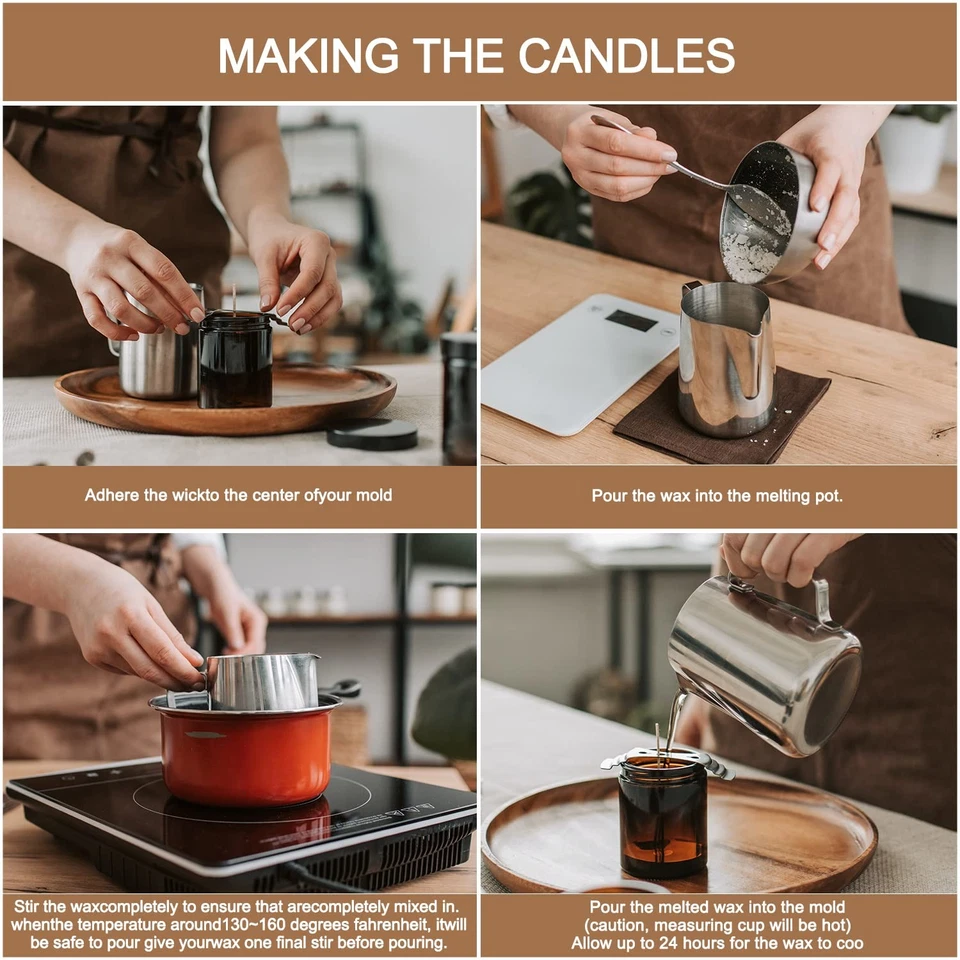 MAKING THE CANDLES

Adhere the wickto the center ofyour mold

Pour the wax into the melting pot.

Stir the waxcompletely to ensure that arecompletely mixed in. whenthe temperature around130~160 degrees fahrenheit, itwill be safe to pour give yourwax one final stir before pouring.

Pour the melted wax into the mold (caution, measuring cup will be hot) Allow up to 24 hours for the wax to coo