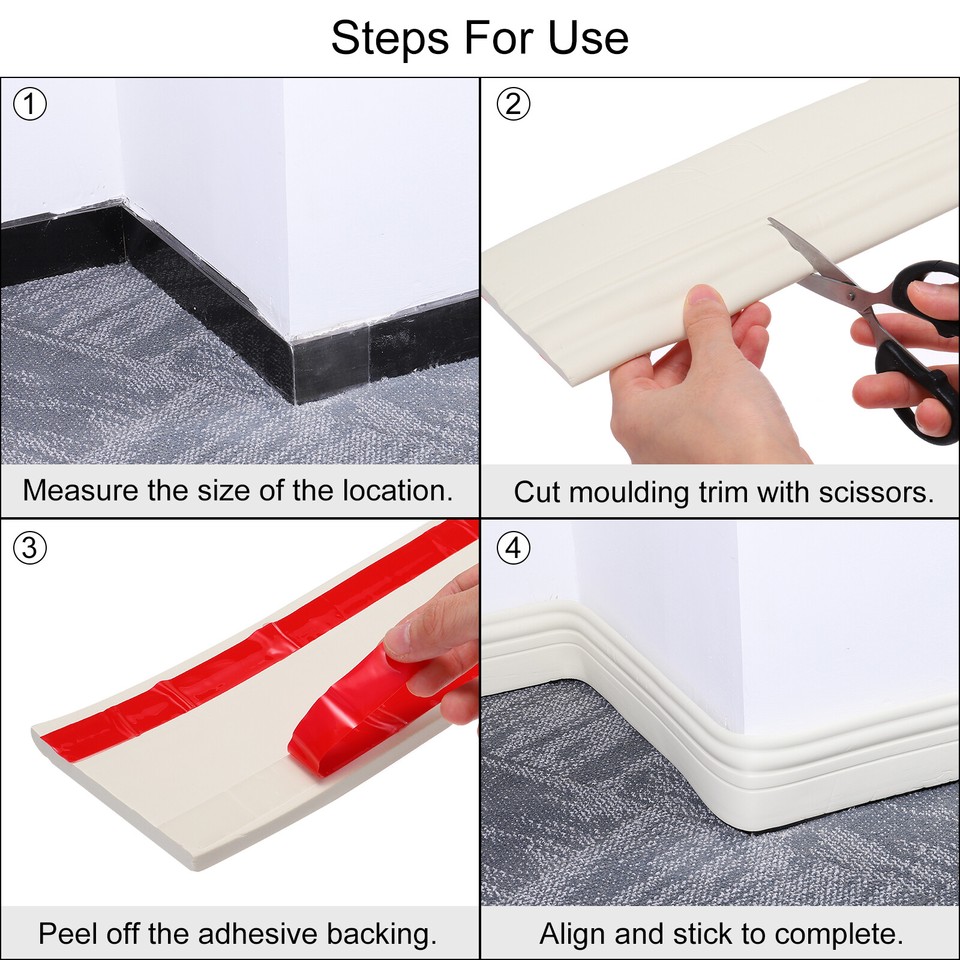 Steps For Use

①

Measure the size of the location.

②

Cut moulding trim with scissors.

③

Peel off the adhesive backing.

④

Align and stick to complete.