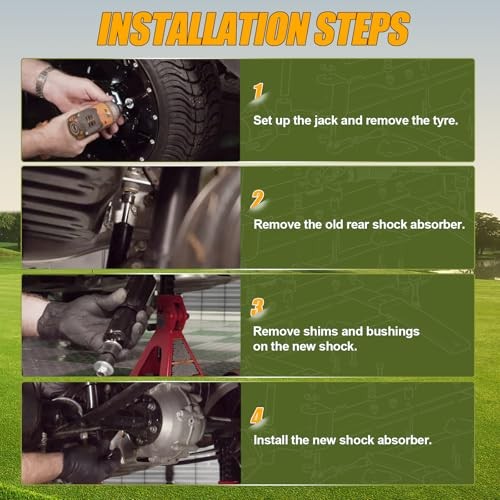 INSTALLATION STEPS

1
Set up the jack and remove the tyre.

2
Remove the old rear shock absorber.

3
Remove shims and bushings on the new shock.

4
Install the new shock absorber.