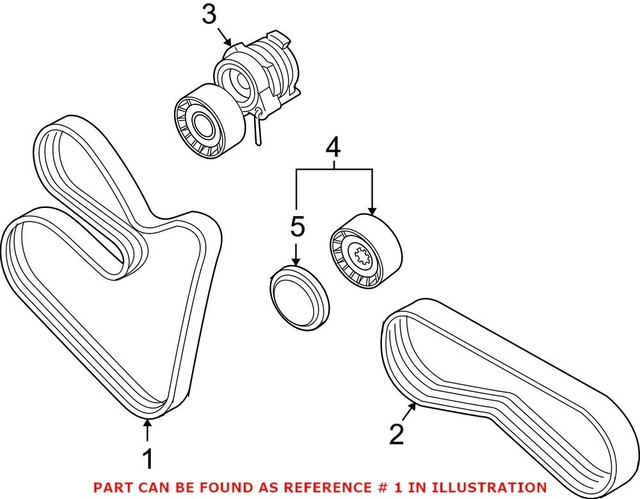 3

4

5

1

2

PART CAN BE FOUND AS REFERENCE # 1 IN ILLUSTRATION