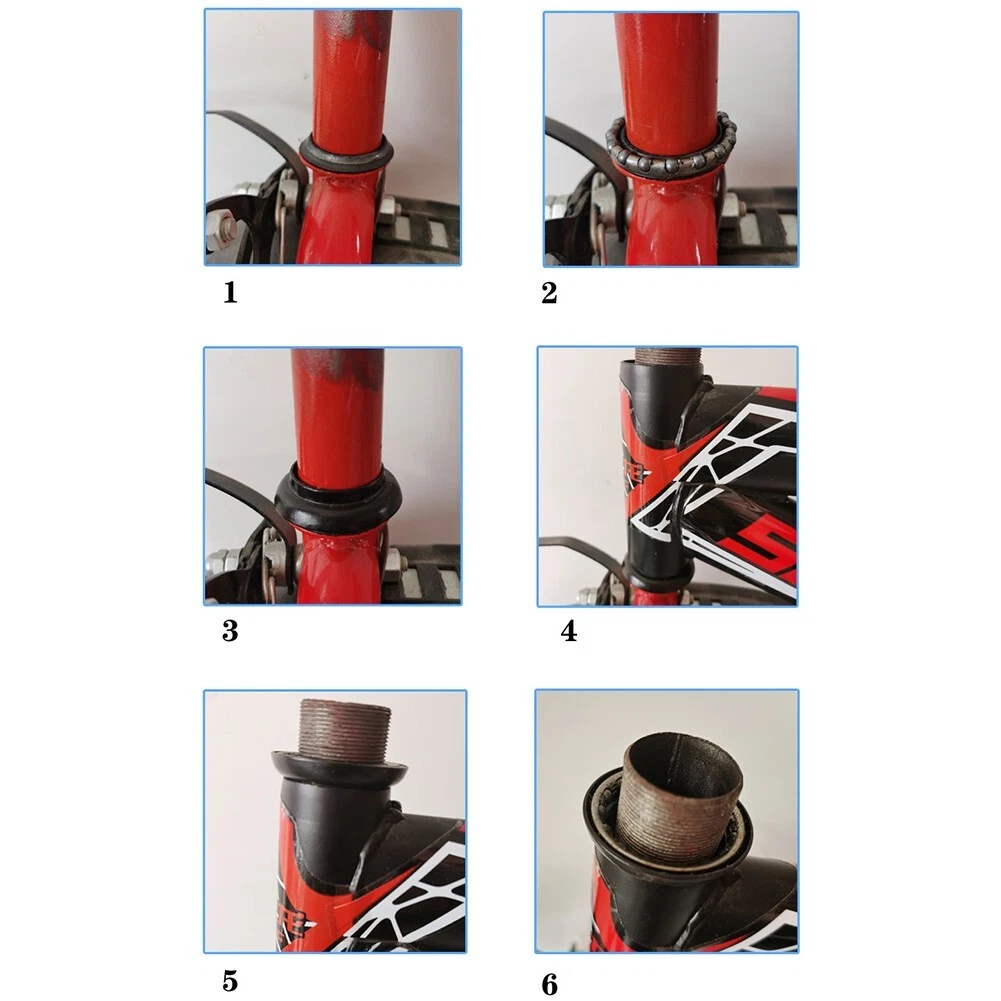 1

2

3

4

5

6