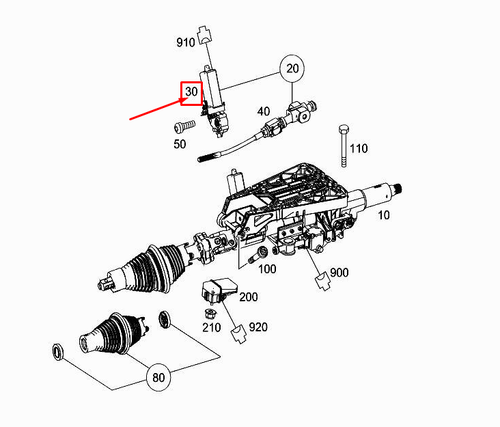 910
20
30
40
50
110
10
100
900
200
210
920
80