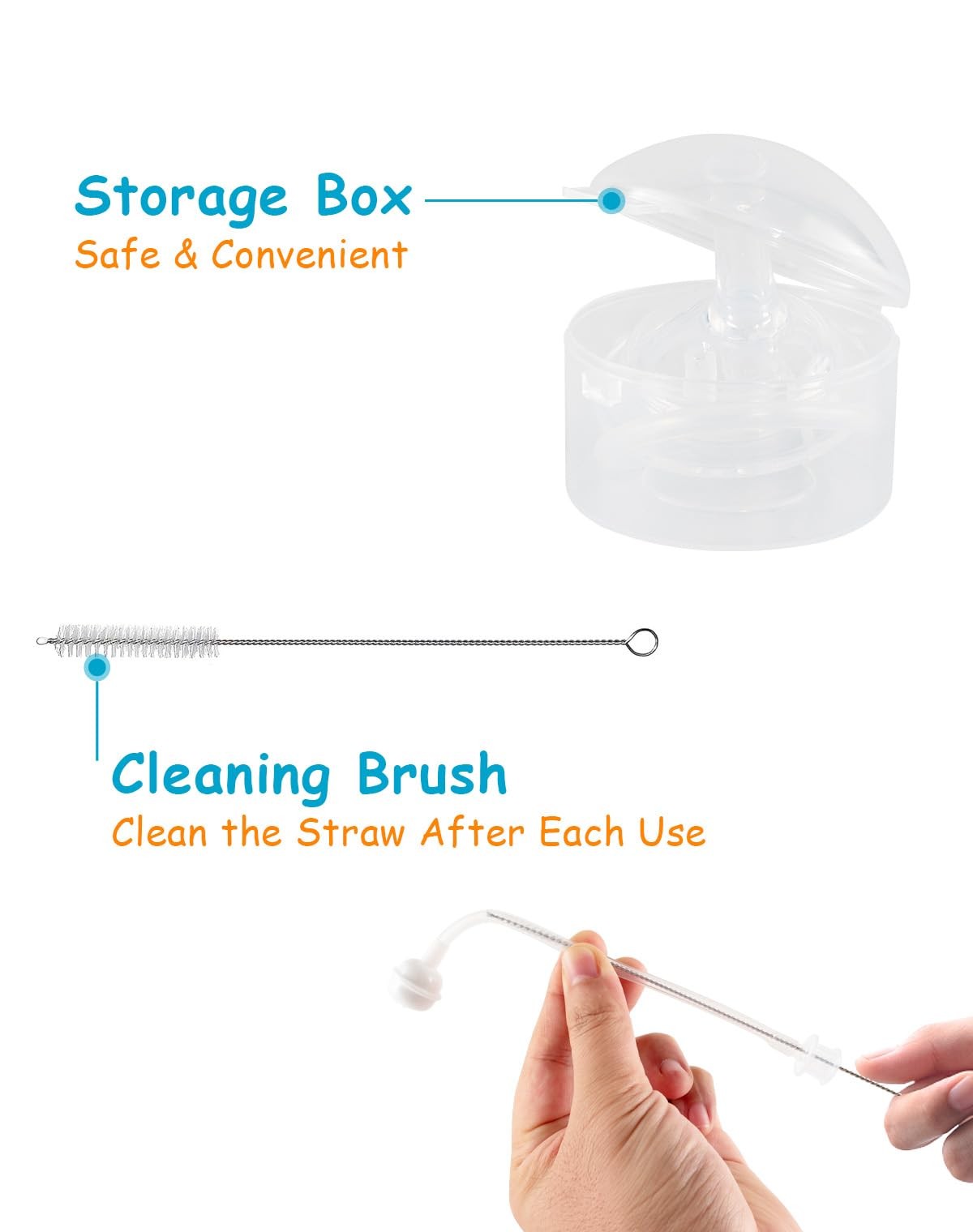 Storage Box
Safe & Convenient

Cleaning Brush
Clean the Straw After Each Use