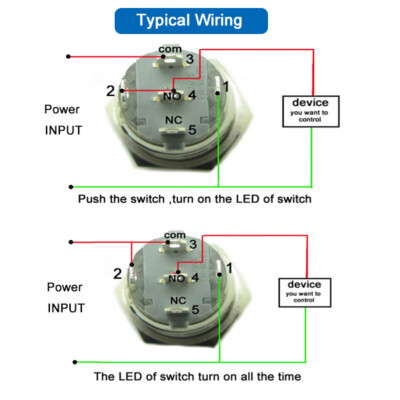 Typical Wiring

com
3
2
NO 4
1
Power
INPUT
NC
5
device
you want to control

Push the switch ,turn on the LED of switch

com
3
2
NO 4
1
Power
INPUT
NC
5
device
you want to control

The LED of switch turn on all the time