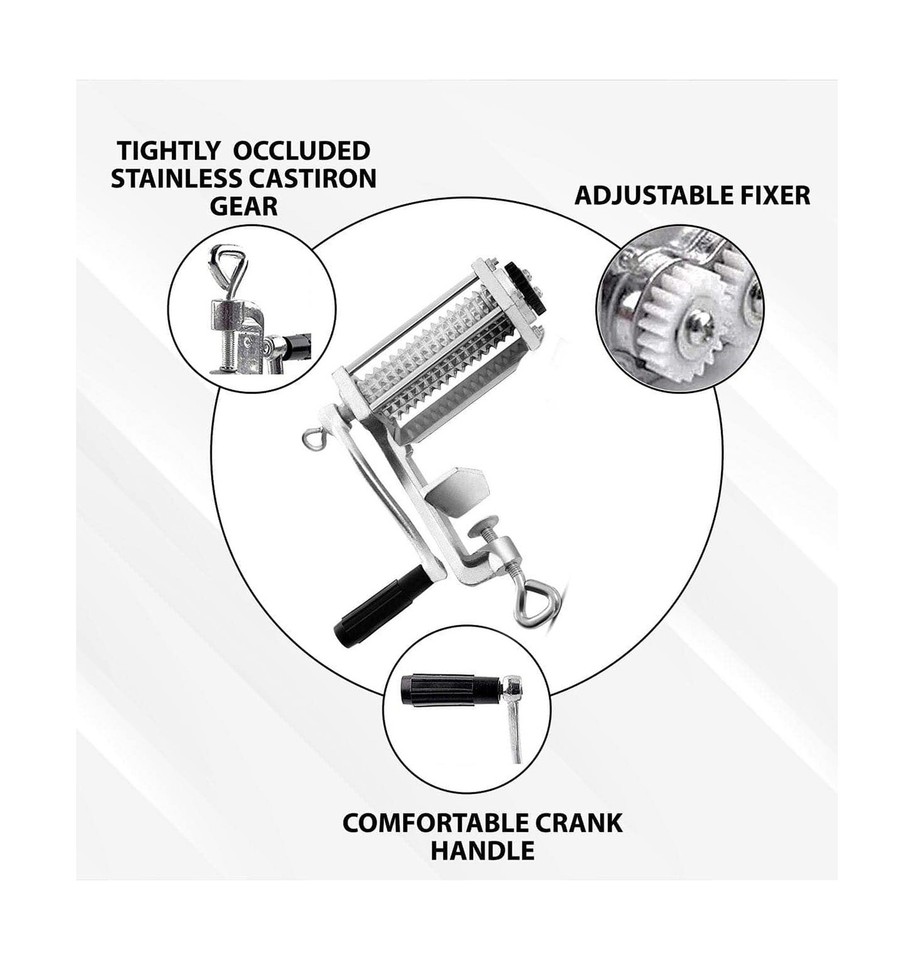 TIGHTLY OCCLUDED STAINLESS CASTIRON GEAR

ADJUSTABLE FIXER

COMFORTABLE CRANK HANDLE