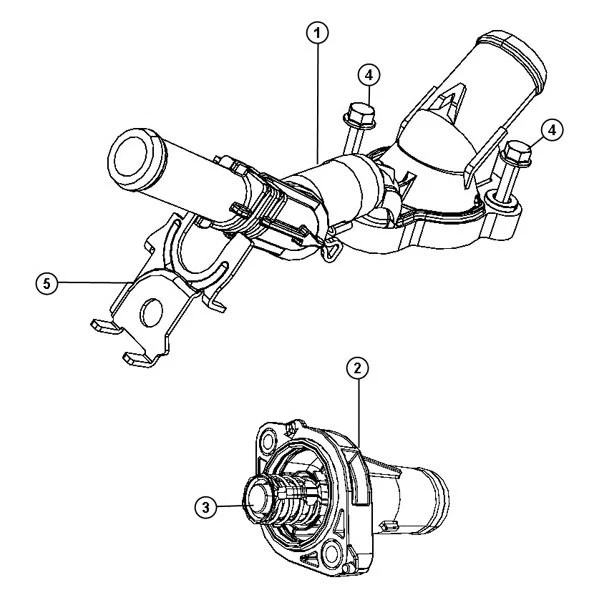 1
4
4
5
2
3