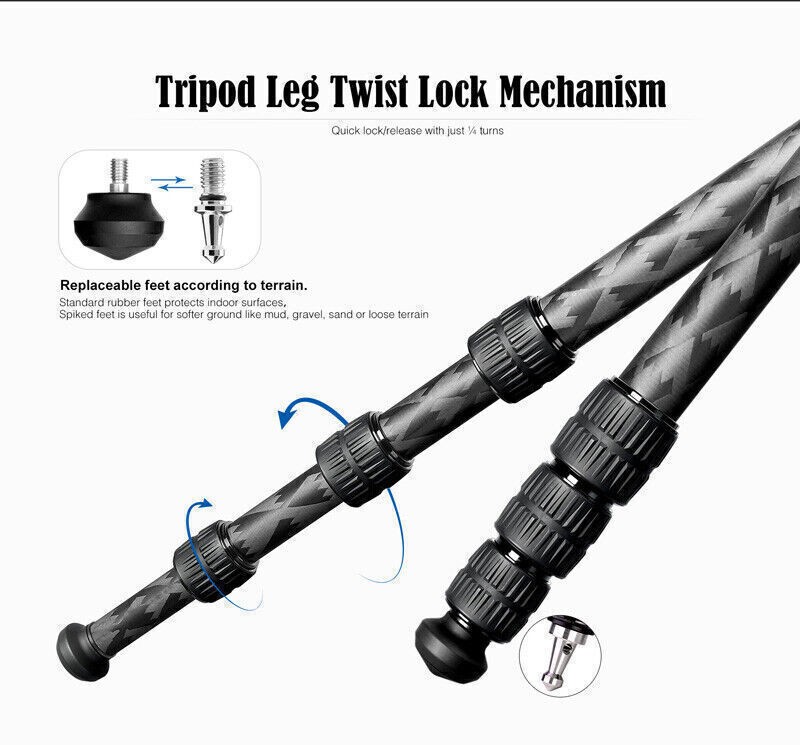 Tripod Leg Twist Lock Mechanism

Quick lock/release with just ¼ turns

Replaceable feet according to terrain.

Standard rubber feet protects indoor surfaces.
Spiked feet is useful for softer ground like mud, gravel, sand or loose terrain