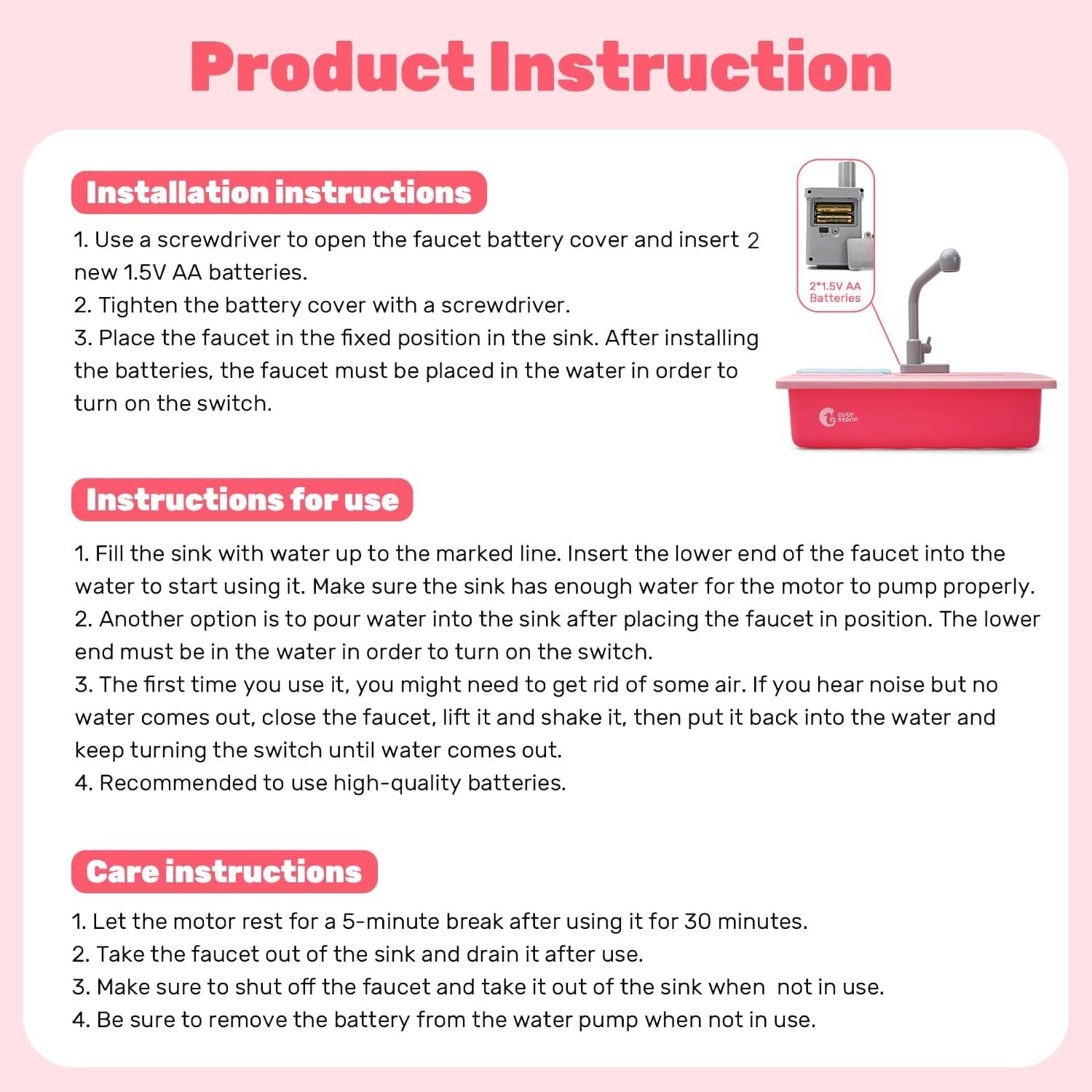 Product Instruction

Installation instructions

1. Use a screwdriver to open the faucet battery cover and insert 2 new 1.5V AA batteries.
2. Tighten the battery cover with a screwdriver.
3. Place the faucet in the fixed position in the sink. After installing the batteries, the faucet must be placed in the water in order to turn on the switch.

2*1.5V AA Batteries

cute stone

Instructions for use

1. Fill the sink with water up to the marked line. Insert the lower end of the faucet into the water to start using it. Make sure the sink has enough water for the motor to pump properly.
2. Another option is to pour water into the sink after placing the faucet in position. The lower end must be in the water in order to turn on the switch.
3. The first time you use it, you might need to get rid of some air. If you hear noise but no water comes out, close the faucet, lift it and shake it, then put it back into the water and keep turning the switch until water comes out.
4. Recommended to use high-quality batteries.

Care instructions

1. Let the motor rest for a 5-minute break after using it for 30 minutes.
2. Take the faucet out of the sink and drain it after use.
3. Make sure to shut off the faucet and take it out of the sink when not in use.
4. Be sure to remove the battery from the water pump when not in use.