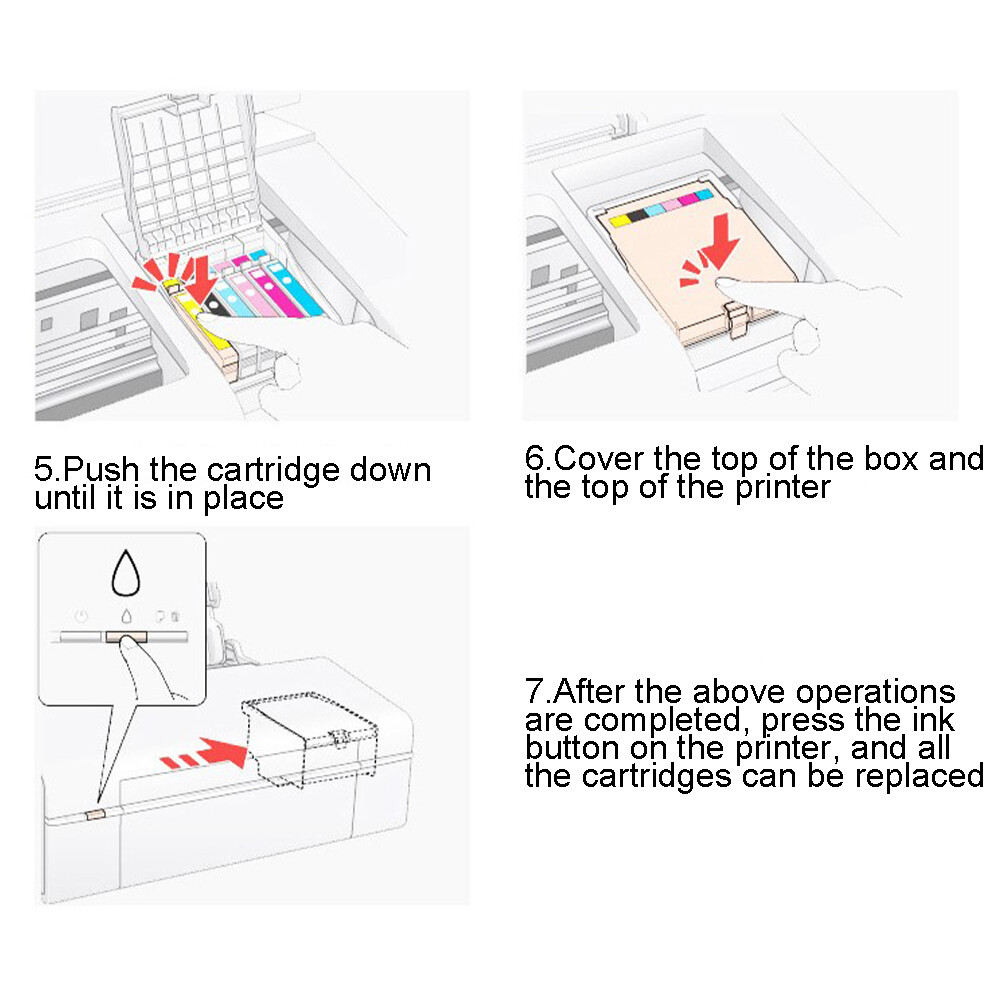 5.Push the cartridge down until it is in place

6.Cover the top of the box and the top of the printer

7.After the above operations are completed, press the ink button on the printer, and all the cartridges can be replaced