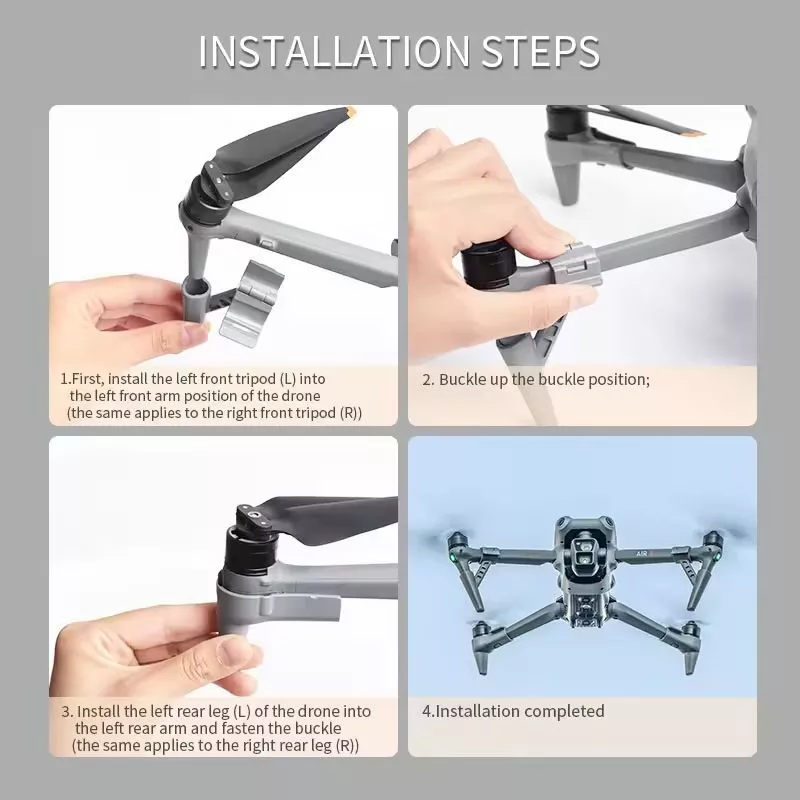 INSTALLATION STEPS

1.First, install the left front tripod (L) into the left front arm position of the drone (the same applies to the right front tripod (R))

2. Buckle up the buckle position;

3. Install the left rear leg (L) of the drone into the left rear arm and fasten the buckle (the same applies to the right rear leg (R))

AIR

4.Installation completed