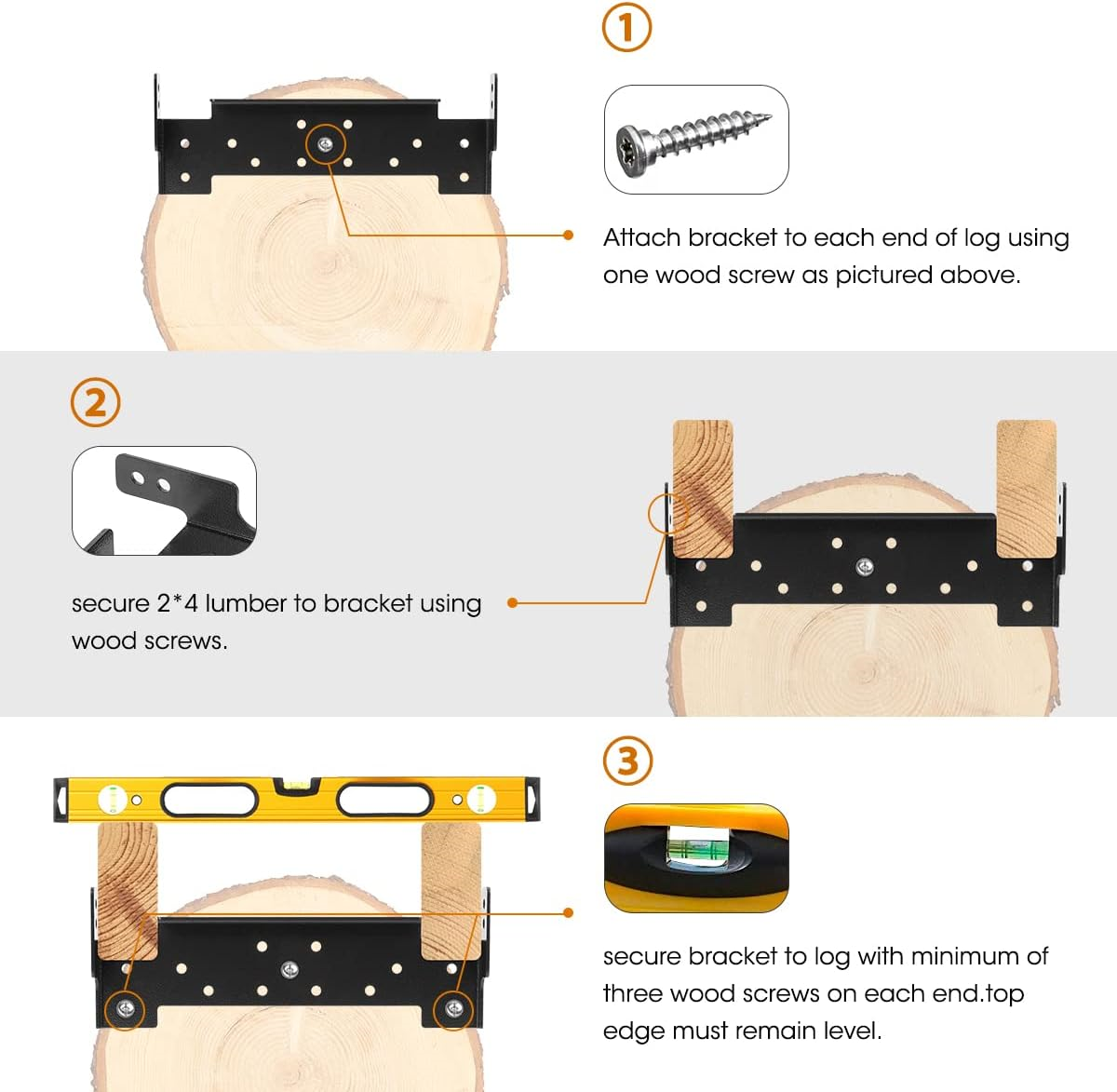 1

Attach bracket to each end of log using one wood screw as pictured above.

2

secure 2*4 lumber to bracket using wood screws.

3

secure bracket to log with minimum of three wood screws on each end.top edge must remain level.