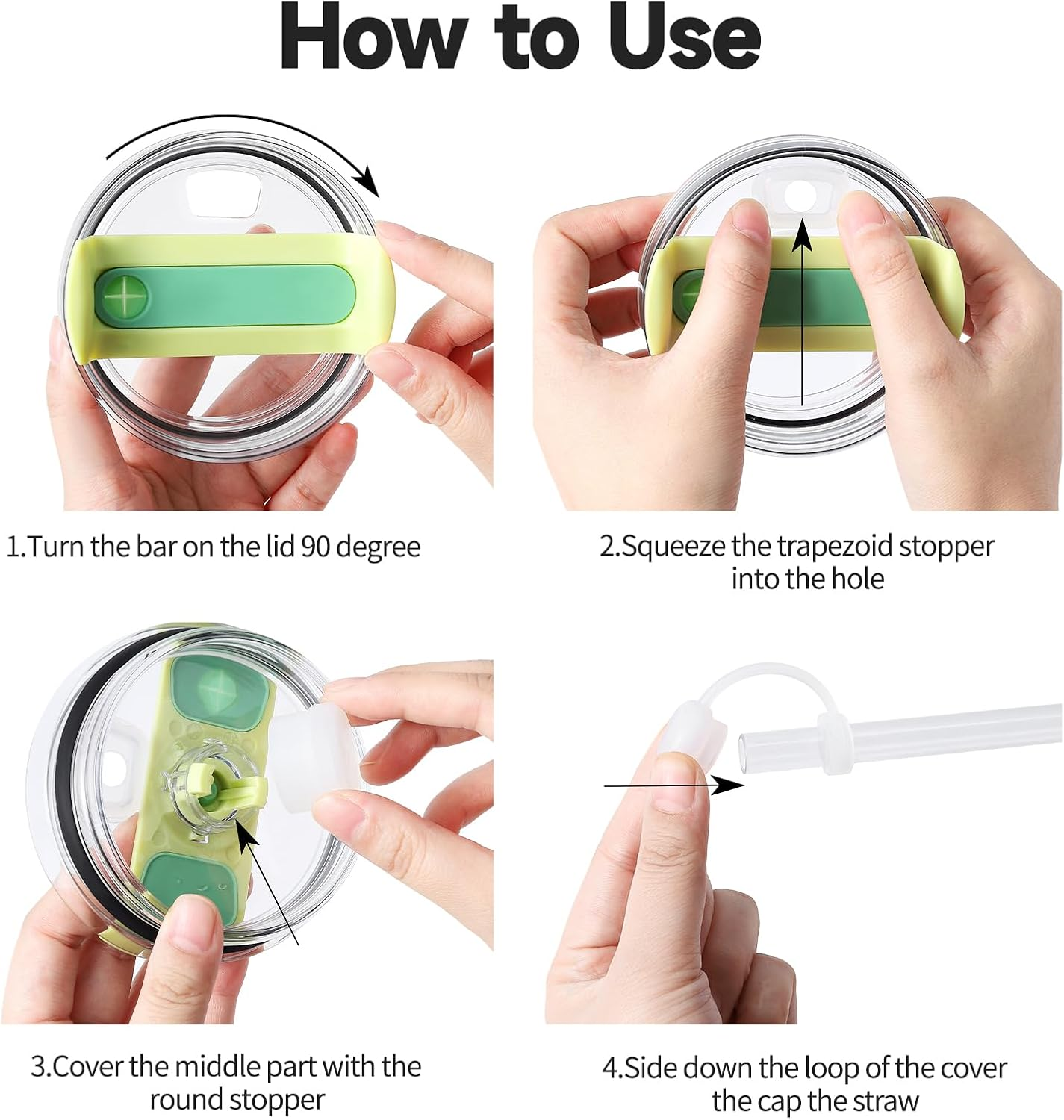 How to Use

1.Turn the bar on the lid 90 degree

2.Squeeze the trapezoid stopper into the hole

3.Cover the middle part with the round stopper

4.Side down the loop of the cover the cap the straw