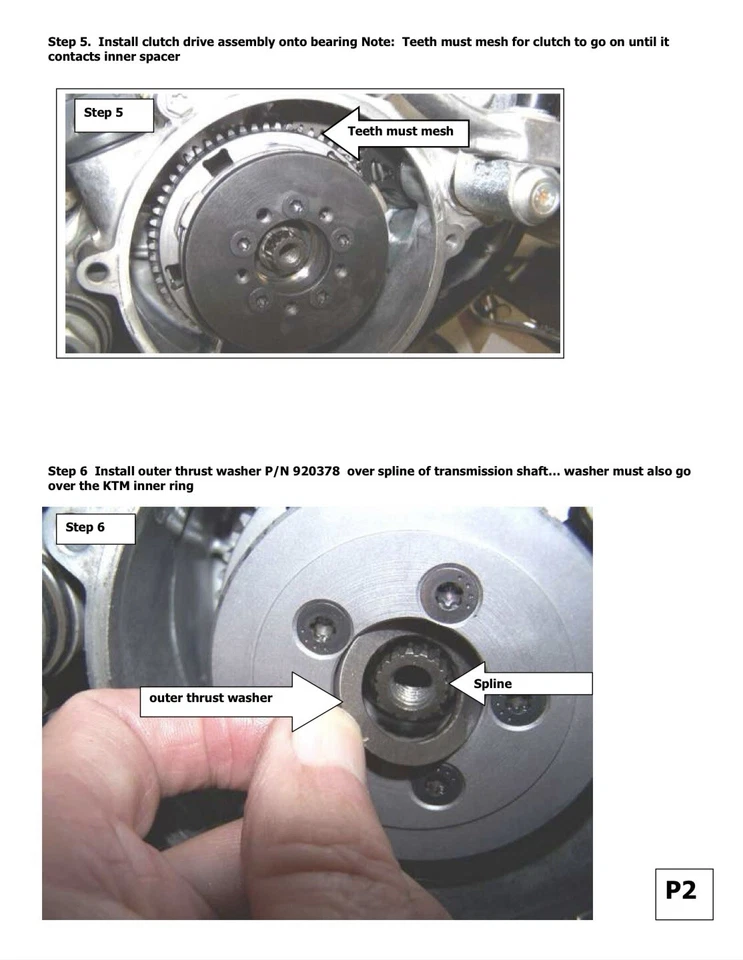 Step 5. Install clutch drive assembly onto bearing Note: Teeth must mesh for clutch to go on until it contacts inner spacer

Step 5

Teeth must mesh

Step 6 Install outer thrust washer P/N 920378 over spline of transmission shaft... washer must also go over the KTM inner ring

Step 6

outer thrust washer

Spline

P2