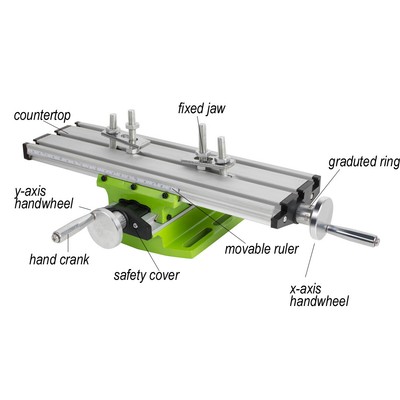 countertop

fixed jaw

graduted ring

y-axis handwheel

hand crank

safety cover

movable ruler

x-axis handwheel