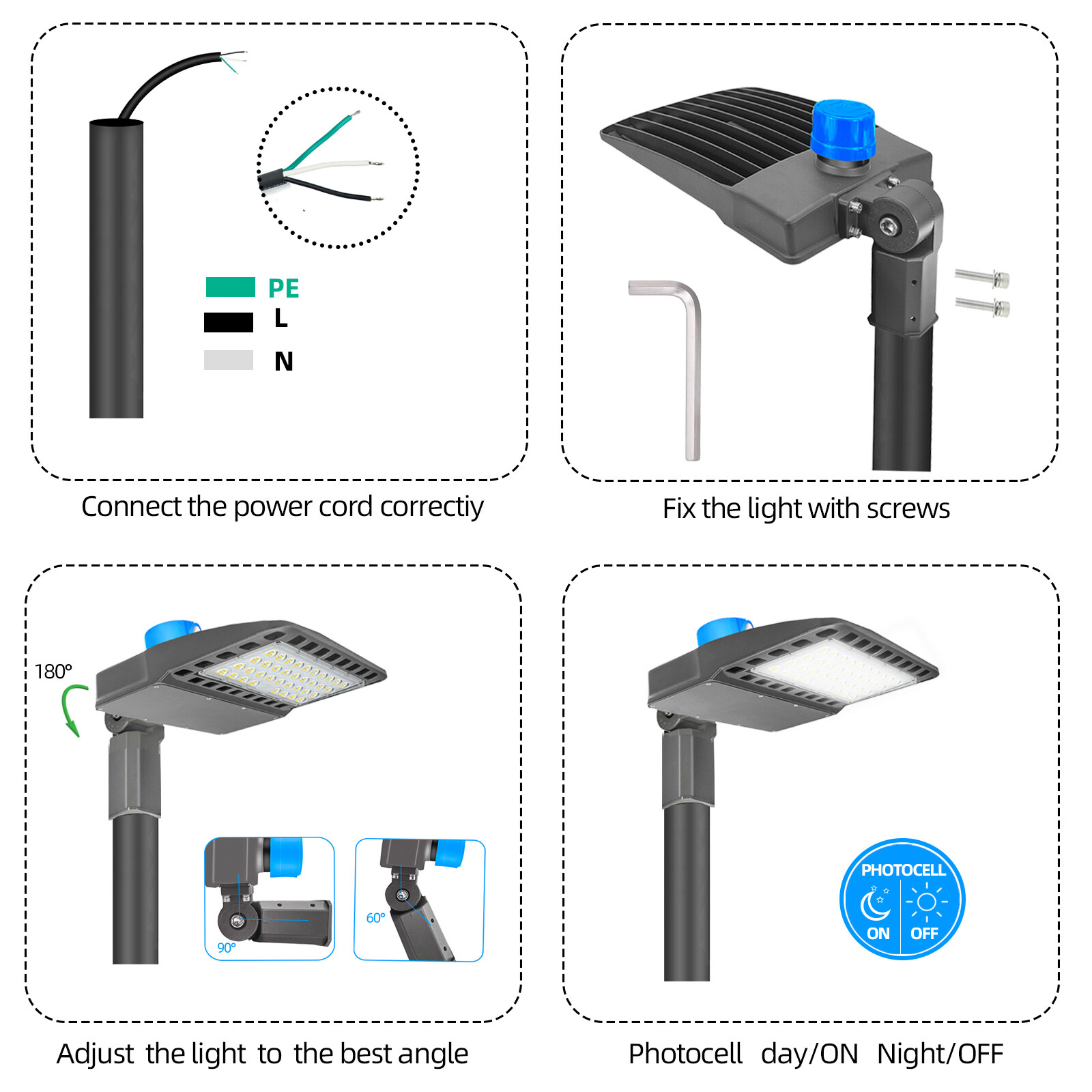 PE
L
N

Connect the power cord correctiy

Fix the light with screws

180°

90°

60°

Adjust the light to the best angle

PHOTOCELL
ON
OFF

Photocell day/ON Night/OFF