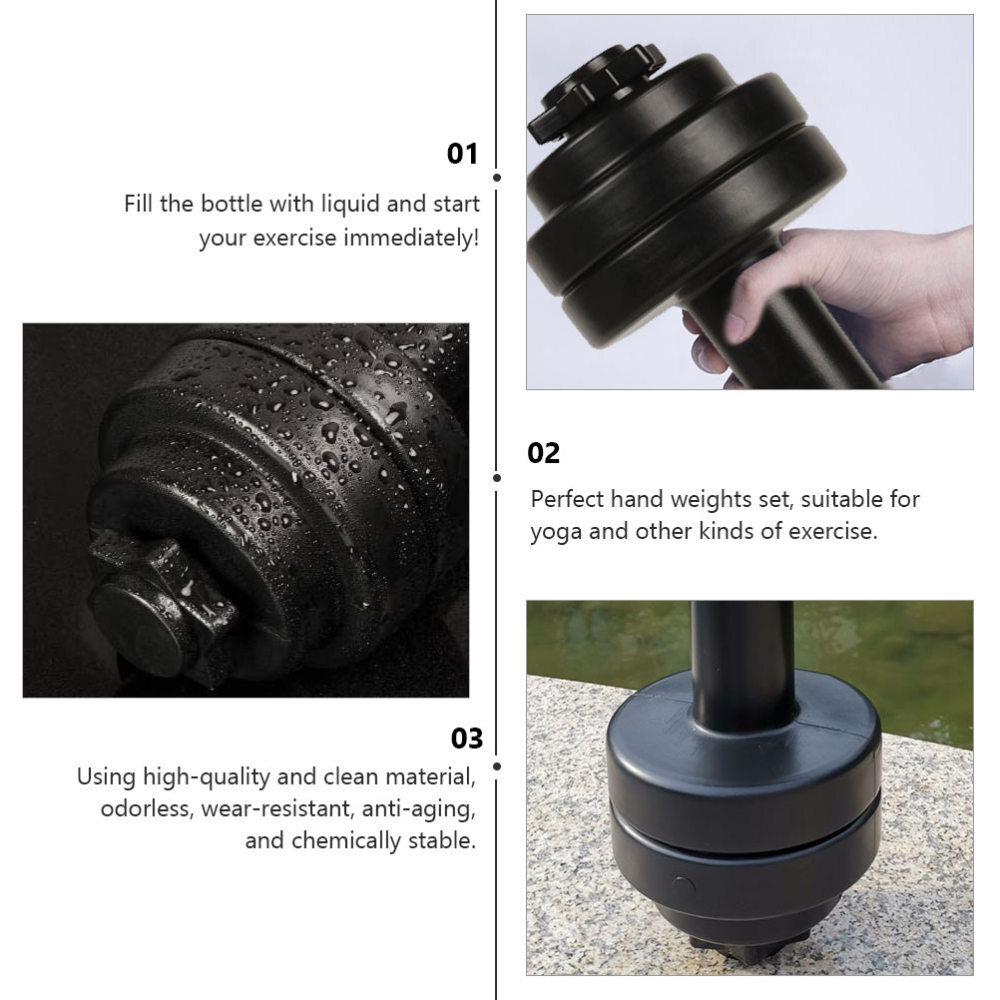 01

Fill the bottle with liquid and start your exercise immediately!

02

Perfect hand weights set, suitable for yoga and other kinds of exercise.

03

Using high-quality and clean material, odorless, wear-resistant, anti-aging, and chemically stable.