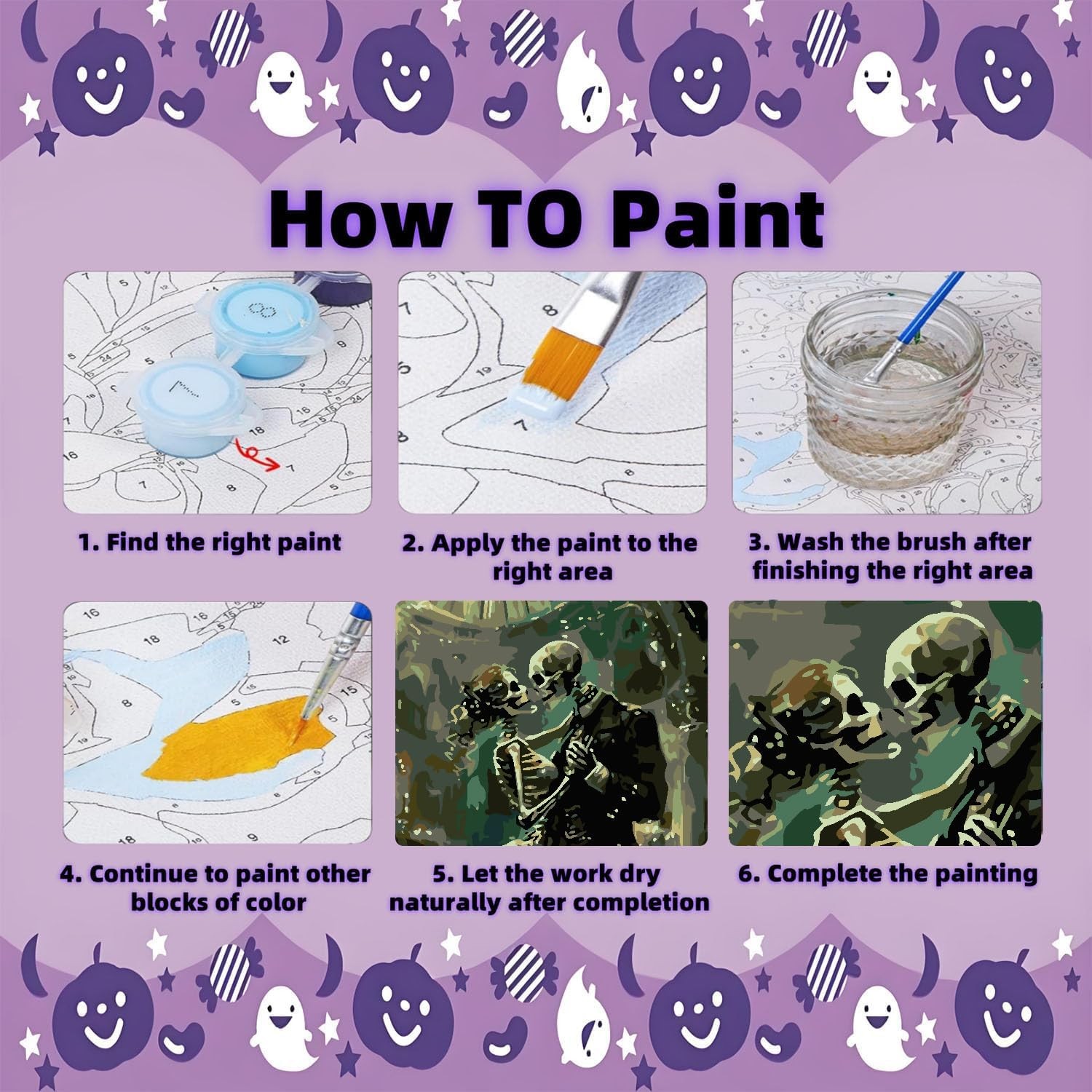 How TO Paint

1. Find the right paint

2. Apply the paint to the right area

3. Wash the brush after finishing the right area

4. Continue to paint other blocks of color

5. Let the work dry naturally after completion

6. Complete the painting