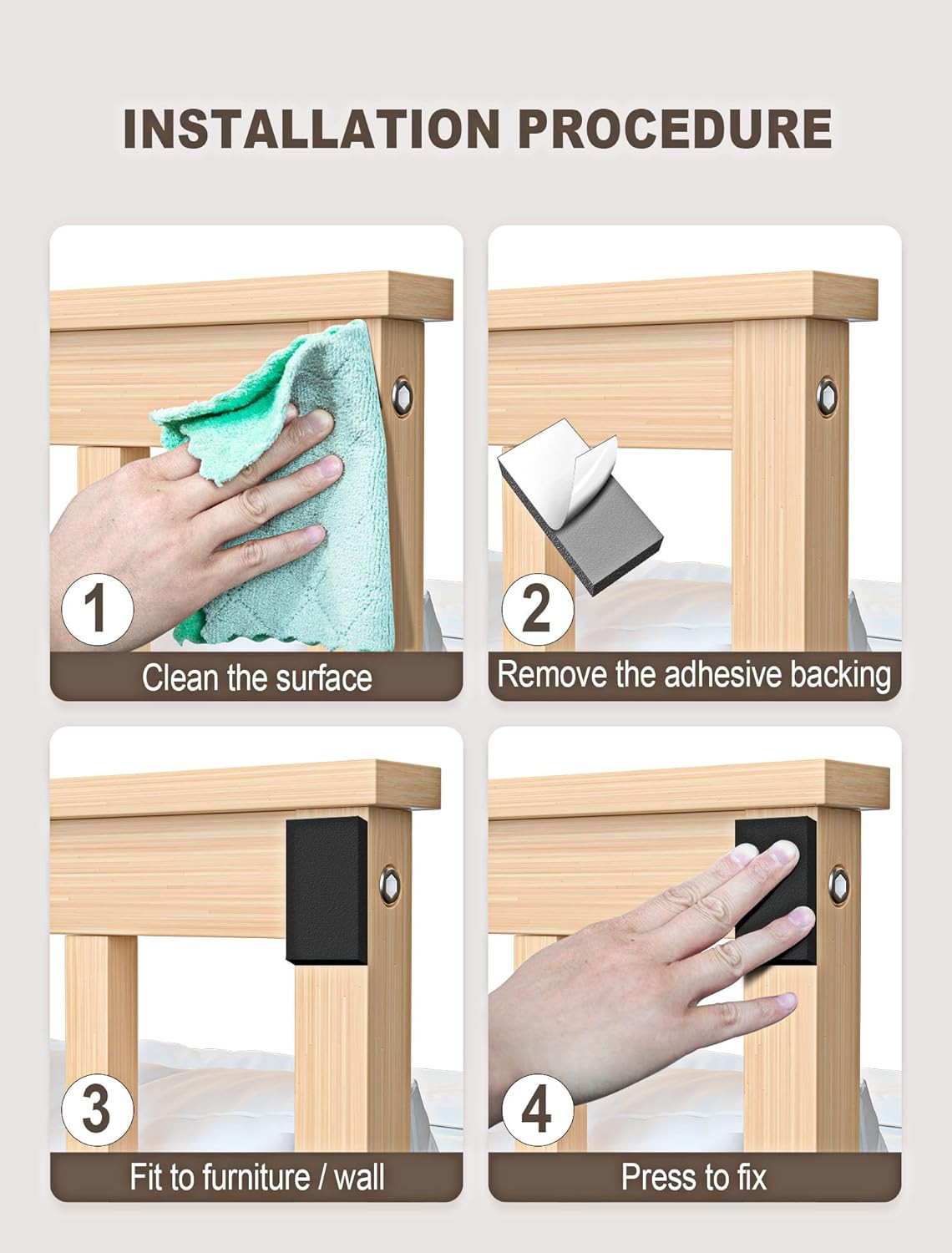 INSTALLATION PROCEDURE

1
Clean the surface

2
Remove the adhesive backing

3
Fit to furniture / wall

4
Press to fix