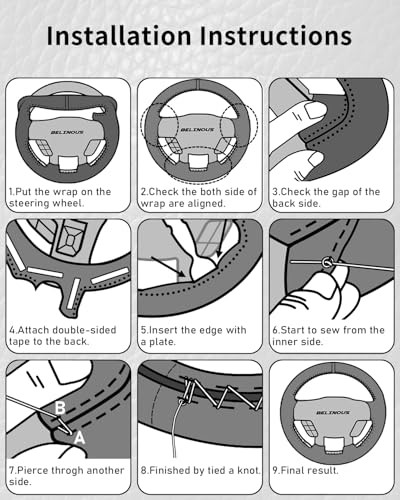 Installation Instructions

BELINOUS

1.Put the wrap on the steering wheel.

BELINOUS

2.Check the both side of wrap are aligned.

3.Check the gap of the back side.

4.Attach double-sided tape to the back.

5.Insert the edge with a plate.

6.Start to sew from the inner side.

B
A

7.Pierce throgh another side.

8.Finished by tied a knot.

BELINOUS

9.Final result.