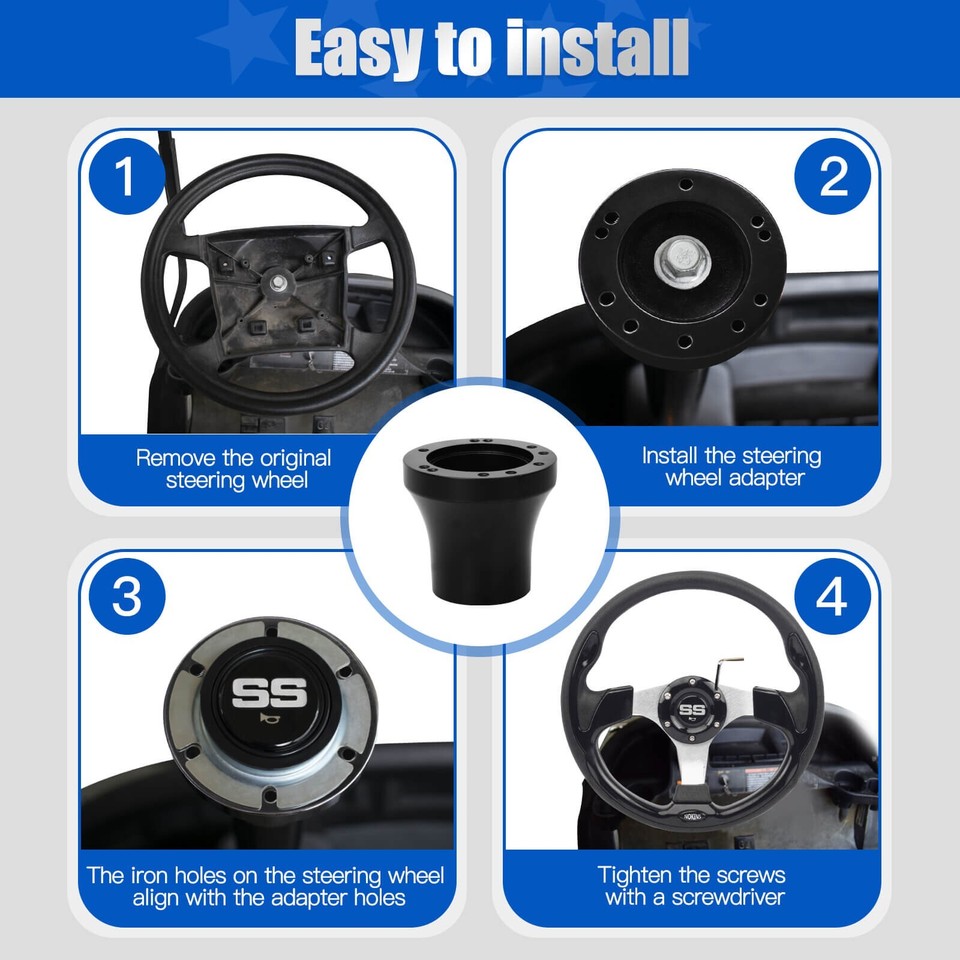 Easy to install

1

Remove the original steering wheel

2

Install the steering wheel adapter

3

SS

The iron holes on the steering wheel align with the adapter holes

4

SS

Tighten the screws with a screwdriver