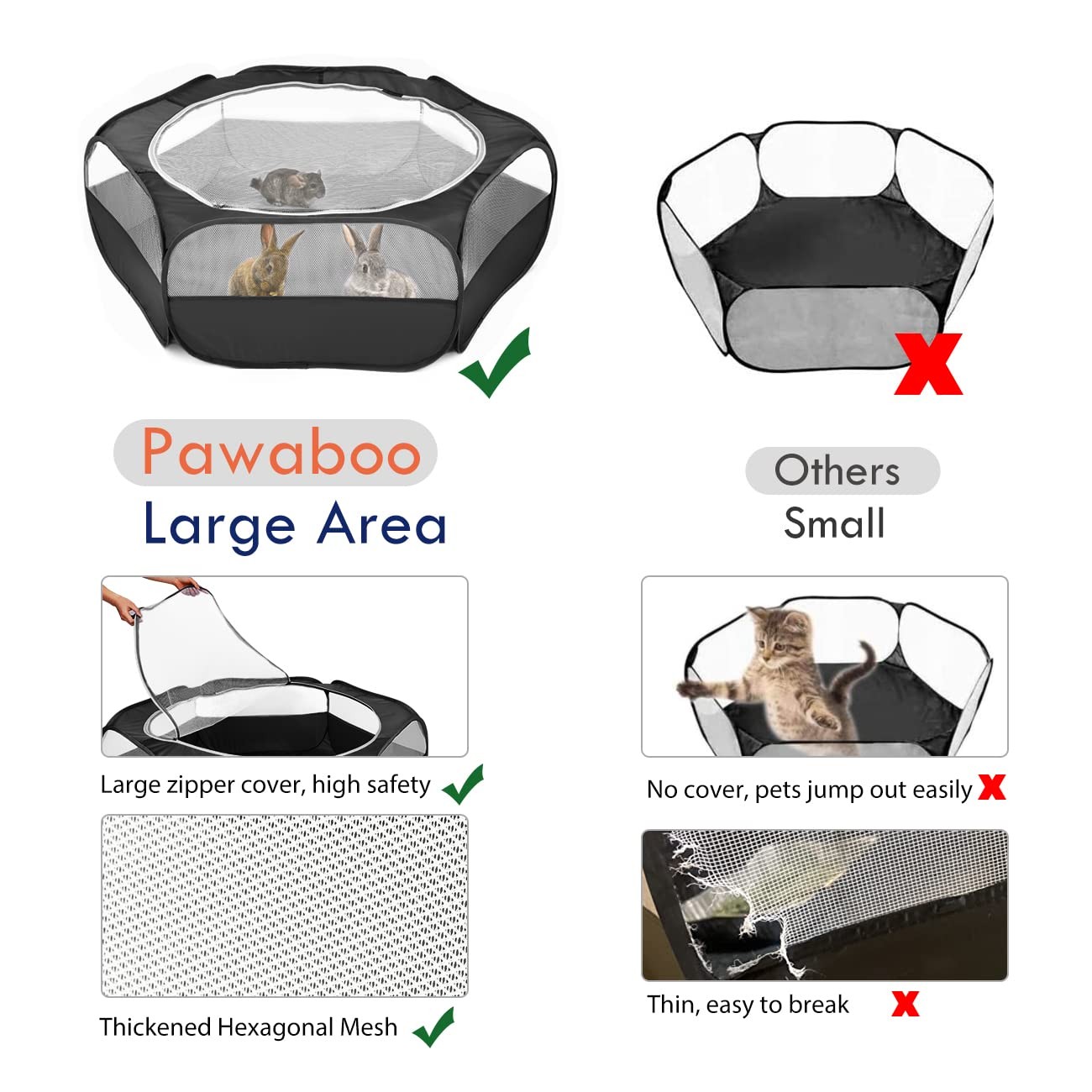 Pawaboo
Large Area

Large zipper cover, high safety

Thickened Hexagonal Mesh

Others
Small

No cover, pets jump out easily

Thin, easy to break