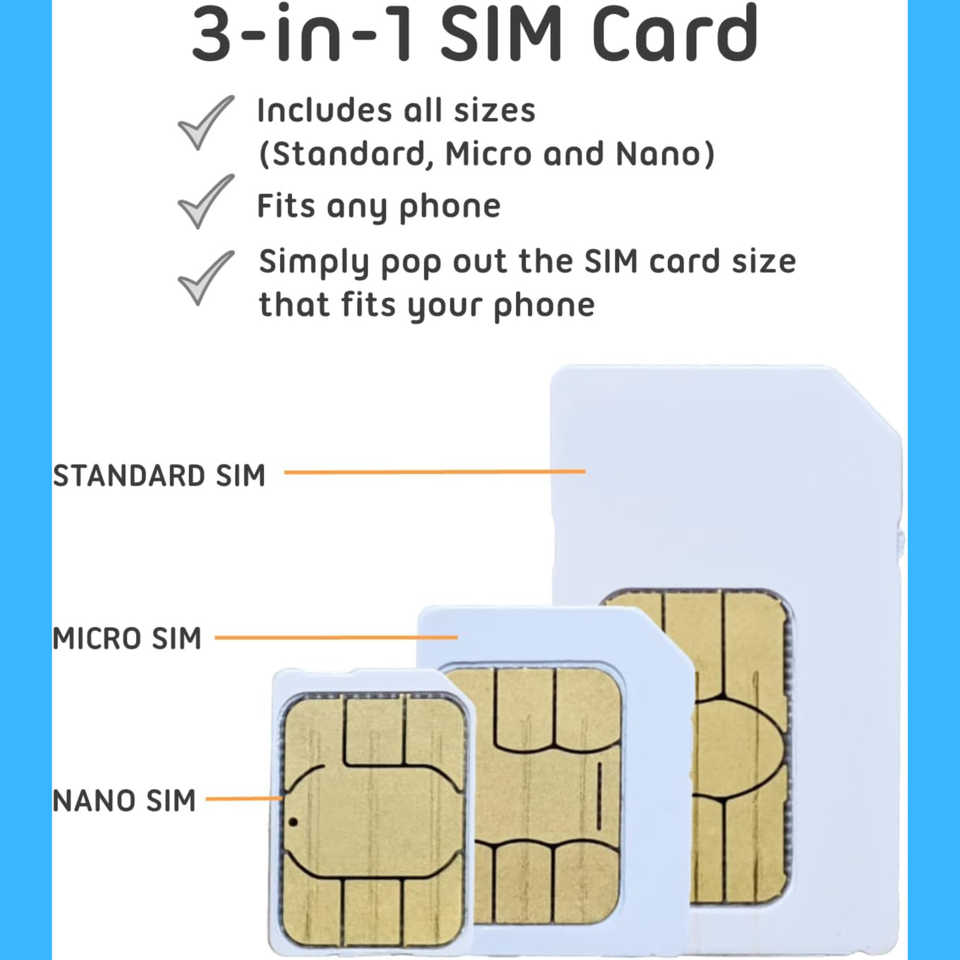 3-in-1 SIM Card

Includes all sizes (Standard, Micro and Nano)

Fits any phone

Simply pop out the SIM card size that fits your phone

STANDARD SIM

MICRO SIM

NANO SIM