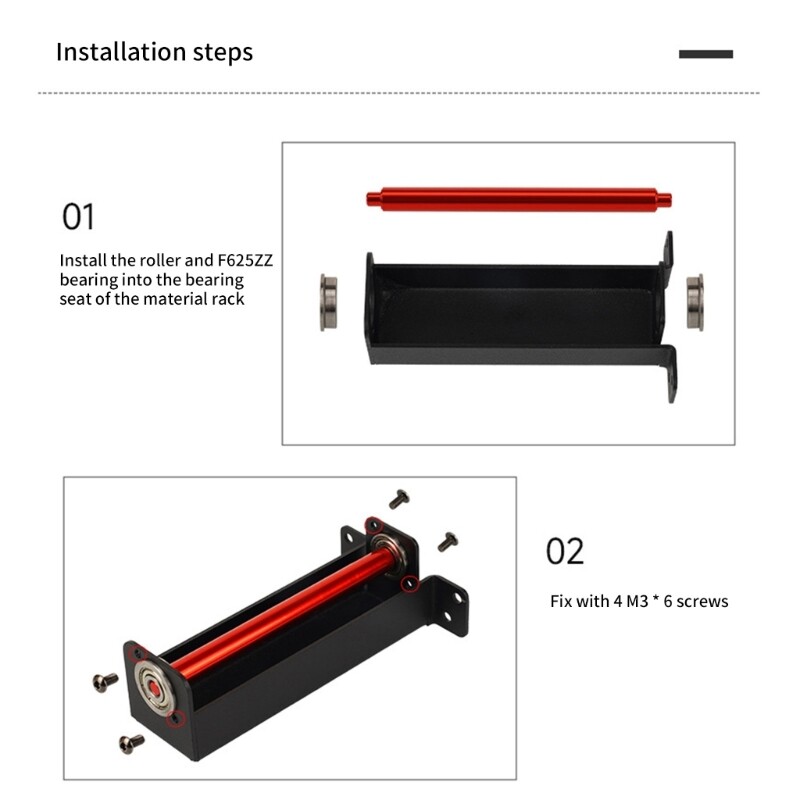 Installation steps

01

Install the roller and F625ZZ bearing into the bearing seat of the material rack

02

Fix with 4 M3 * 6 screws