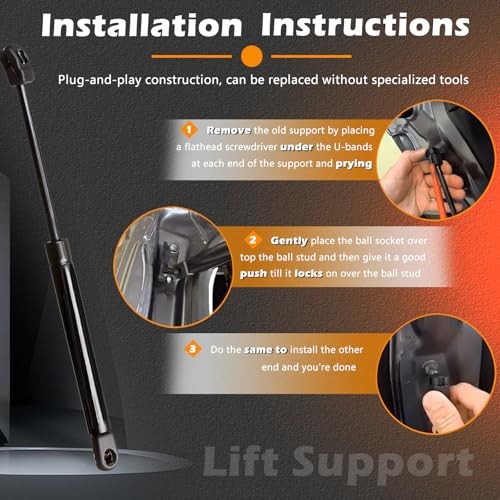 Installation Instructions

Plug-and-play construction, can be replaced without specialized tools

1 Remove the old support by placing a flathead screwdriver under the U-bands at each end of the support and prying

2 Gently place the ball socket over top the ball stud and then give it a good push till it locks on over the ball stud

3 Do the same to install the other end and you're done

Lift Support