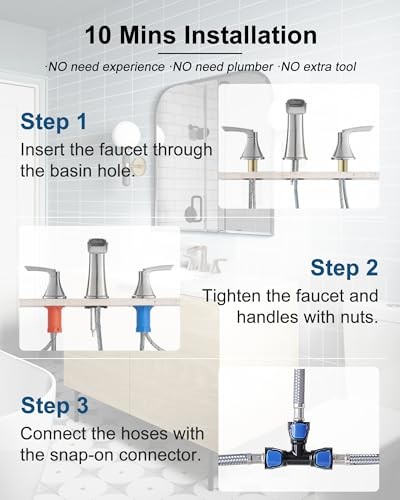 10 Mins Installation

·NO need experience ·NO need plumber ·NO extra tool

Step 1
Insert the faucet through the basin hole.

Step 2
Tighten the faucet and handles with nuts.

Step 3
Connect the hoses with the snap-on connector.