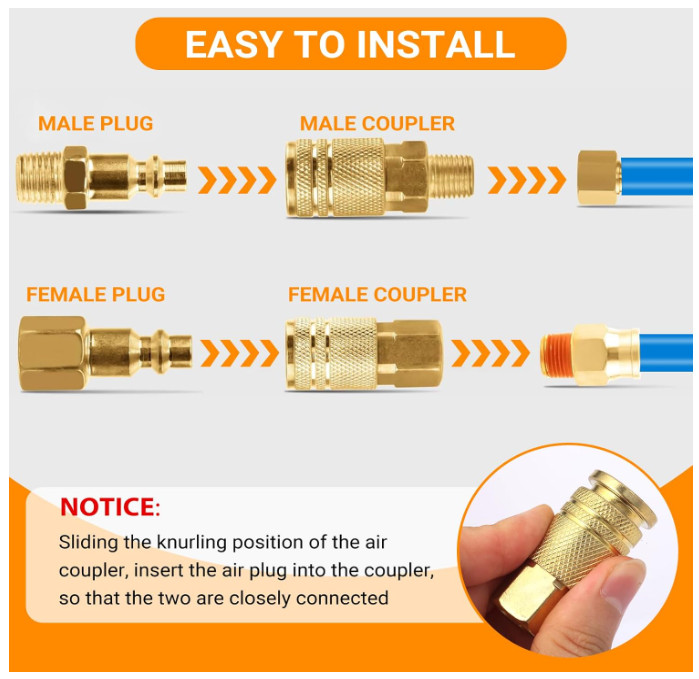 EASY TO INSTALL

MALE PLUG

MALE COUPLER

FEMALE PLUG

FEMALE COUPLER

NOTICE:

Sliding the knurling position of the air coupler, insert the air plug into the coupler, so that the two are closely connected