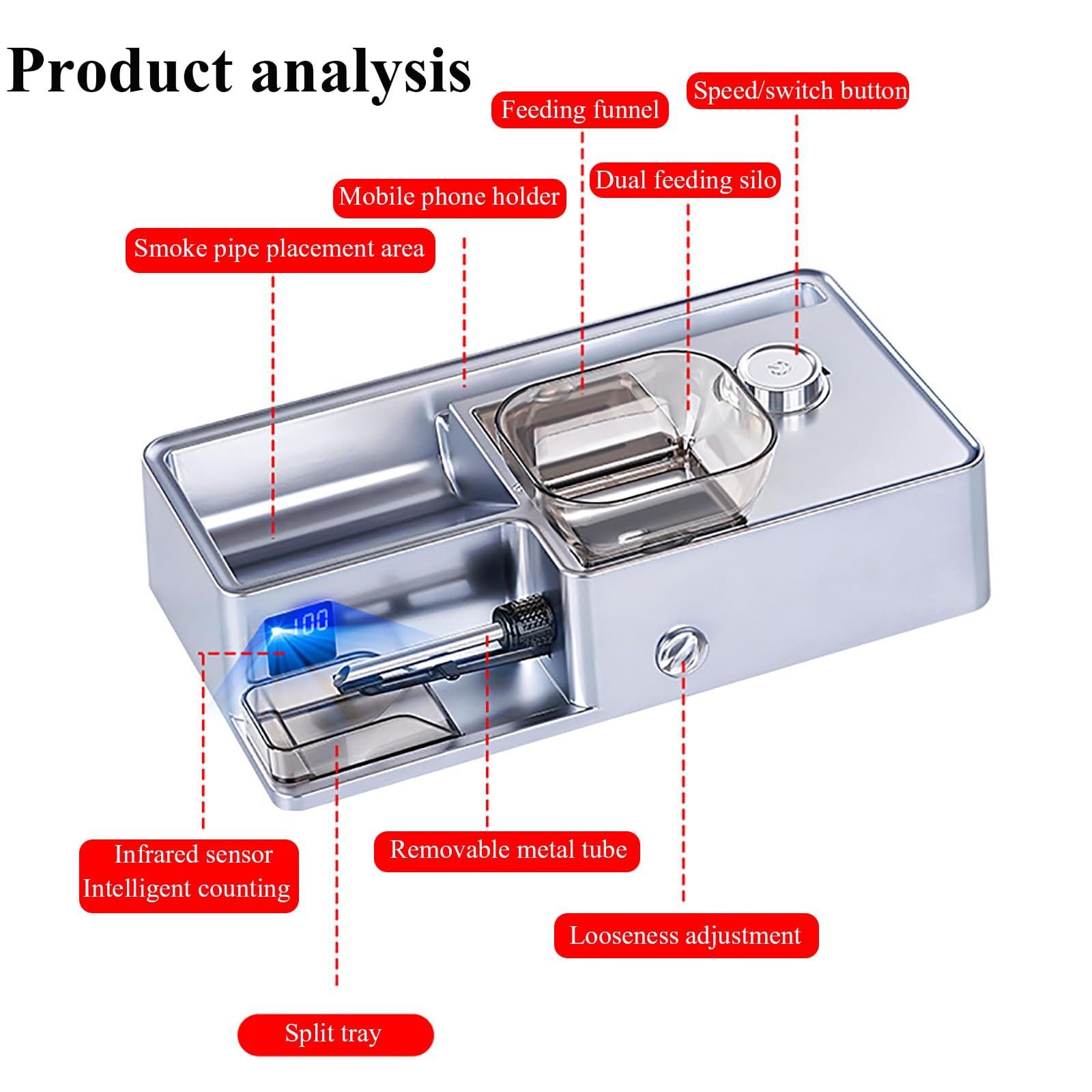 Product analysis

Feeding funnel

Speed/switch button

Dual feeding silo

Mobile phone holder

Smoke pipe placement area

100

Infrared sensor
Intelligent counting

Removable metal tube

Looseness adjustment

Split tray