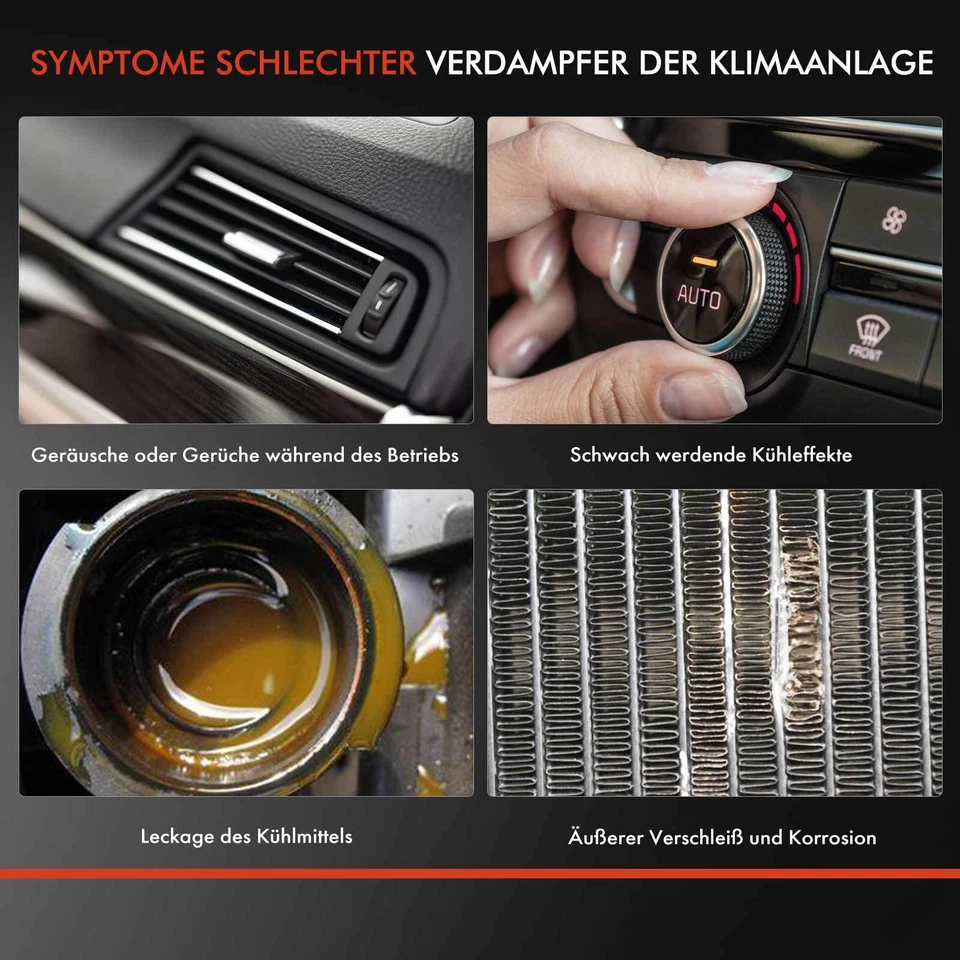 SYMPTOME SCHLECHTER VERDAMPFER DER KLIMAANLAGE

AUTO

FRONT

Geräusche oder Gerüche während des Betriebs

Schwach werdende Kühleffekte

Leckage des Kühlmittels

Äußerer Verschleiß und Korrosion