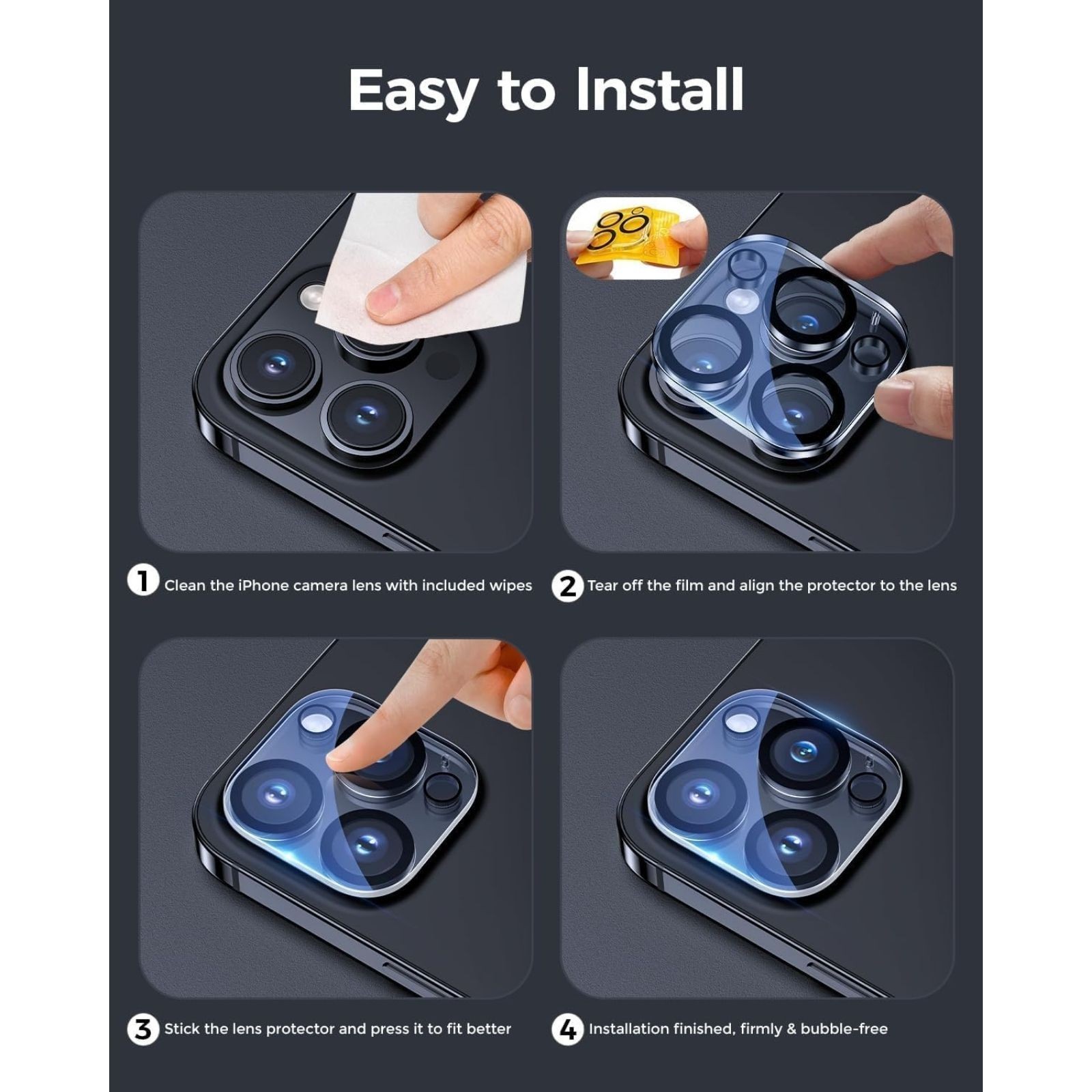 Easy to Install

1 Clean the iPhone camera lens with included wipes

2 Tear off the film and align the protector to the lens

3 Stick the lens protector and press it to fit better

4 Installation finished, firmly & bubble-free