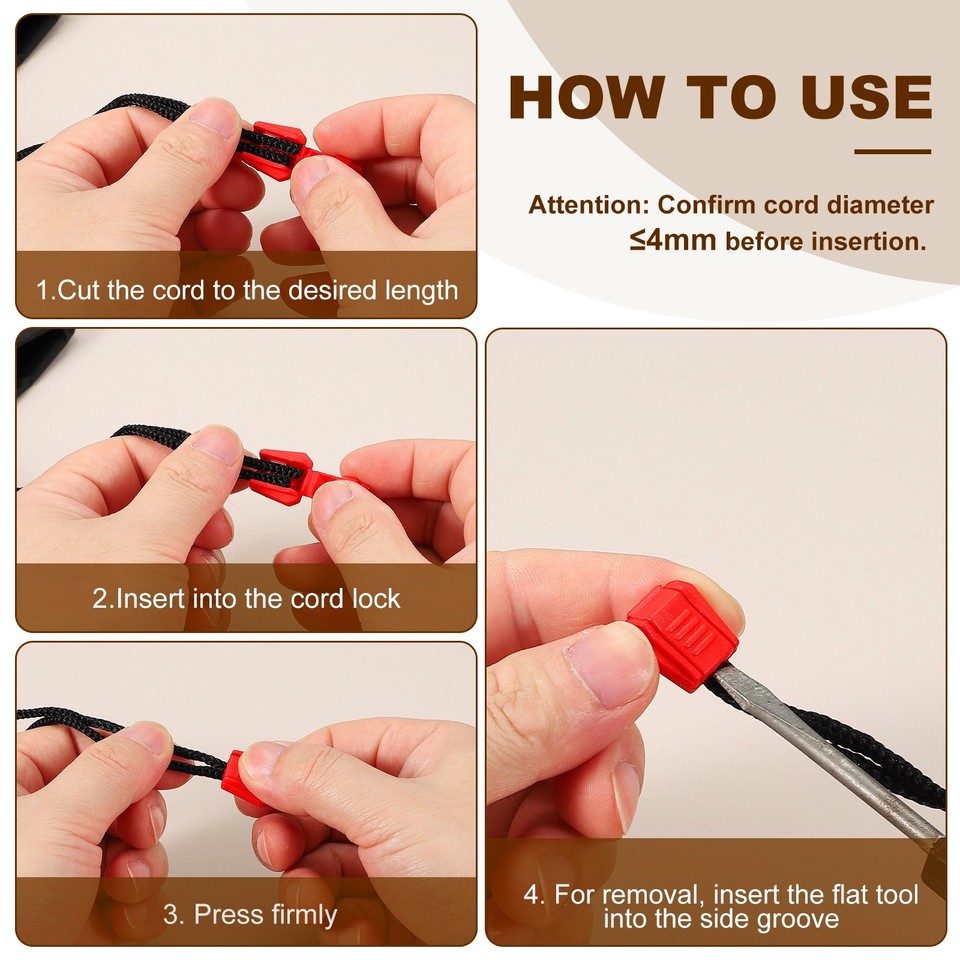 HOW TO USE

Attention: Confirm cord diameter ≤4mm before insertion.

1.Cut the cord to the desired length

2.Insert into the cord lock

3. Press firmly

4. For removal, insert the flat tool into the side groove