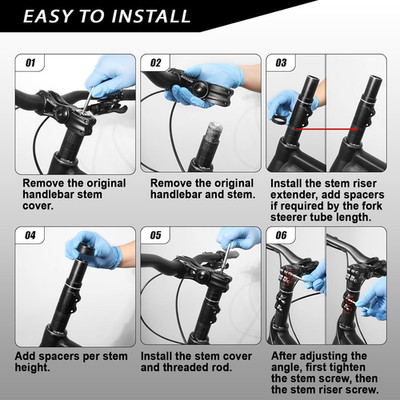 EASY TO INSTALL

01

Remove the original handlebar stem cover.

02

Remove the original handlebar and stem.

03

Install the stem riser extender, add spacers if required by the fork steerer tube length.

04

Add spacers per stem height.

05

Install the stem cover and threaded rod.

06

After adjusting the angle, first tighten the stem screw, then the stem riser screw.