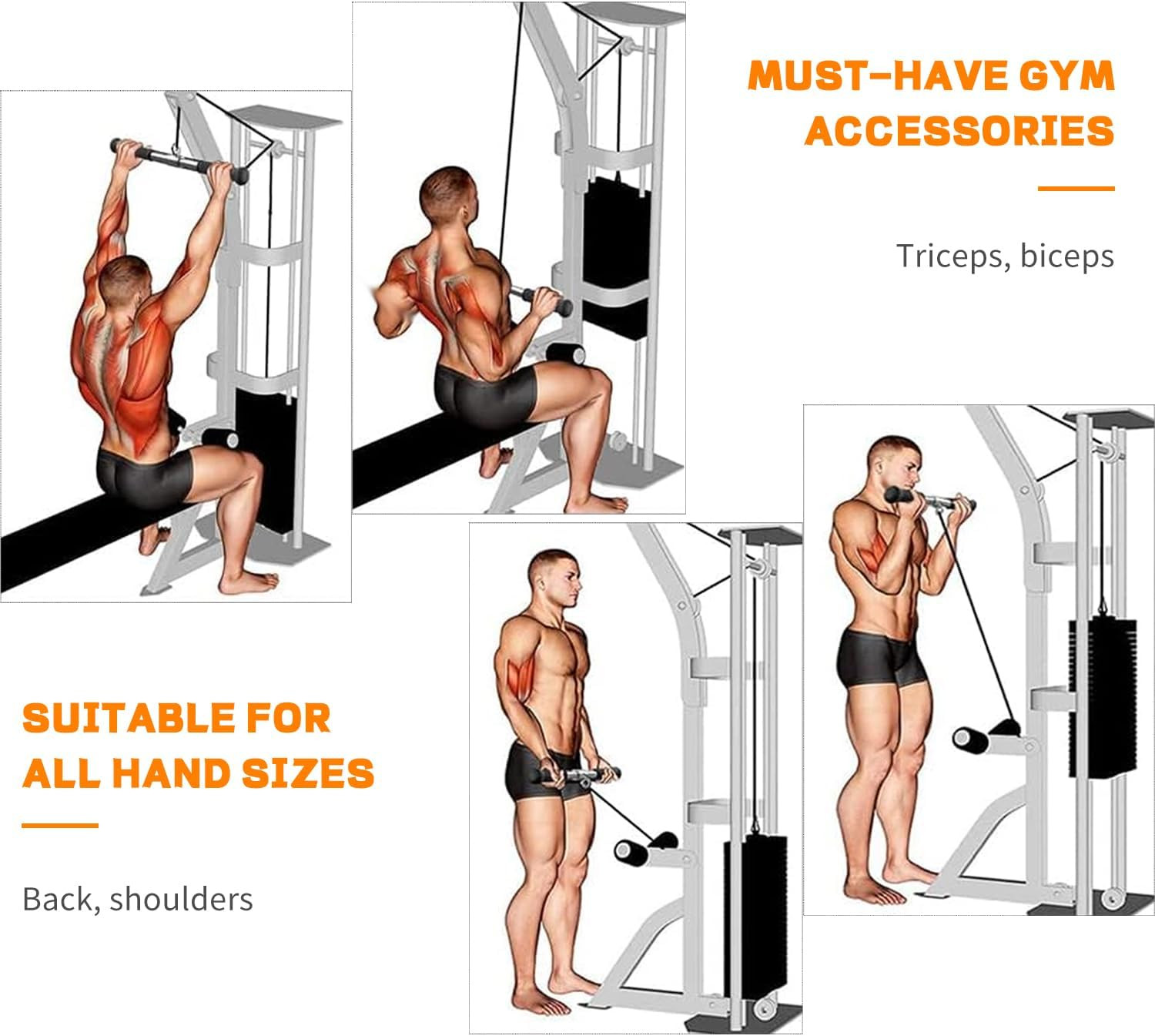 MUST-HAVE GYM ACCESSORIES

Triceps, biceps

SUITABLE FOR ALL HAND SIZES

Back, shoulders