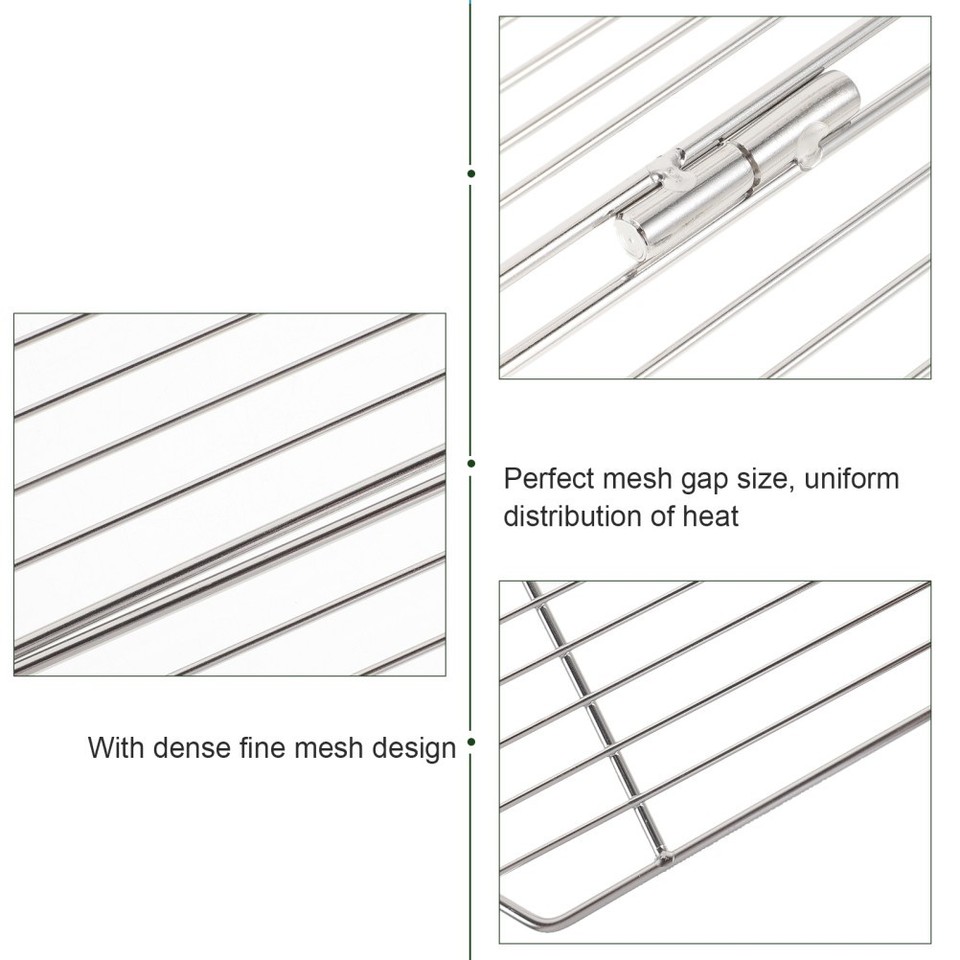 Perfect mesh gap size, uniform distribution of heat

With dense fine mesh design