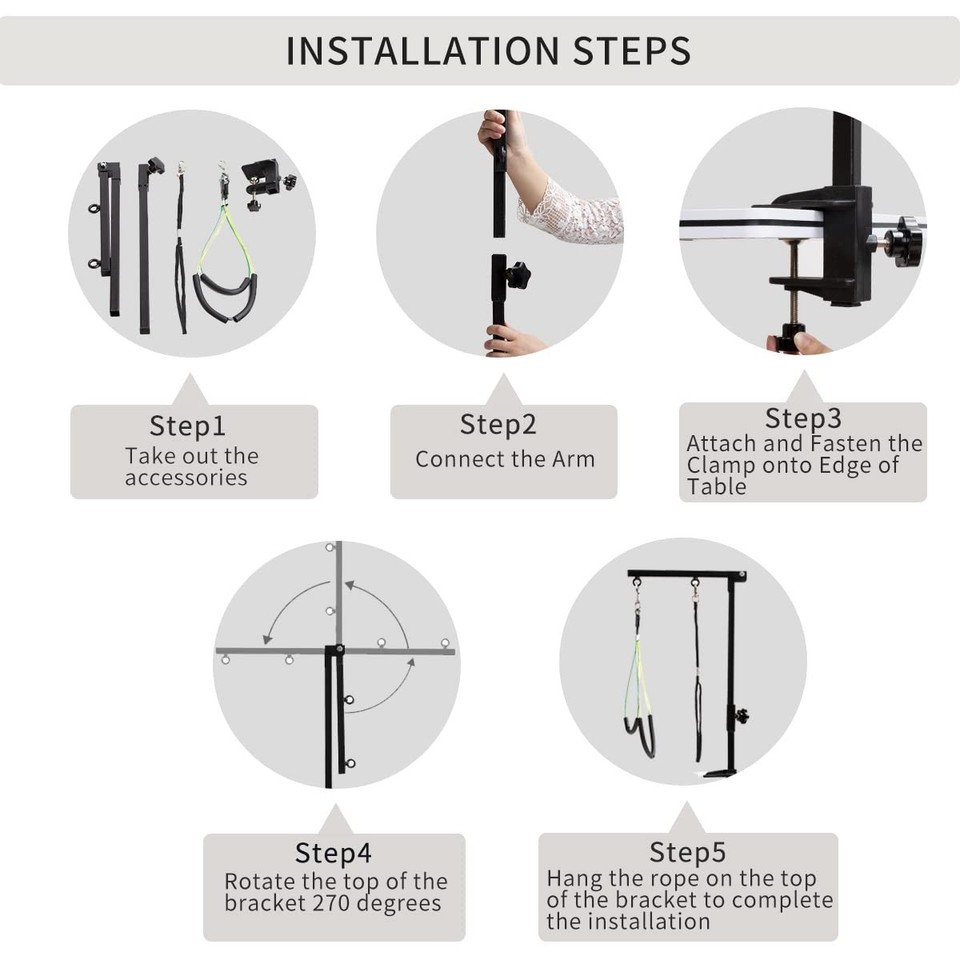 INSTALLATION STEPS

Step1
Take out the accessories

Step2
Connect the Arm

Step3
Attach and Fasten the Clamp onto Edge of Table

Step4
Rotate the top of the bracket 270 degrees

Step5
Hang the rope on the top of the bracket to complete the installation