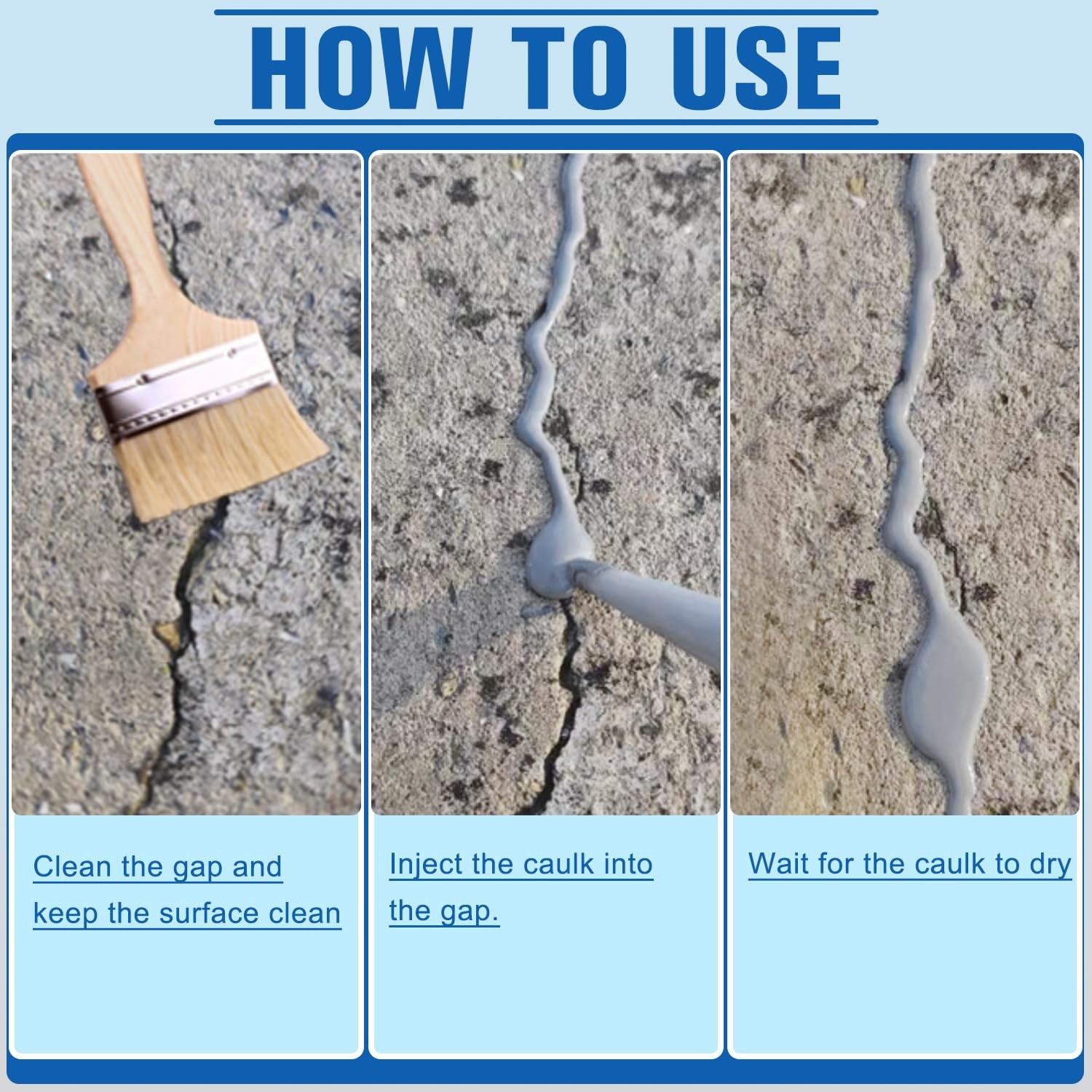 HOW TO USE

Clean the gap and keep the surface clean

Inject the caulk into the gap.

Wait for the caulk to dry