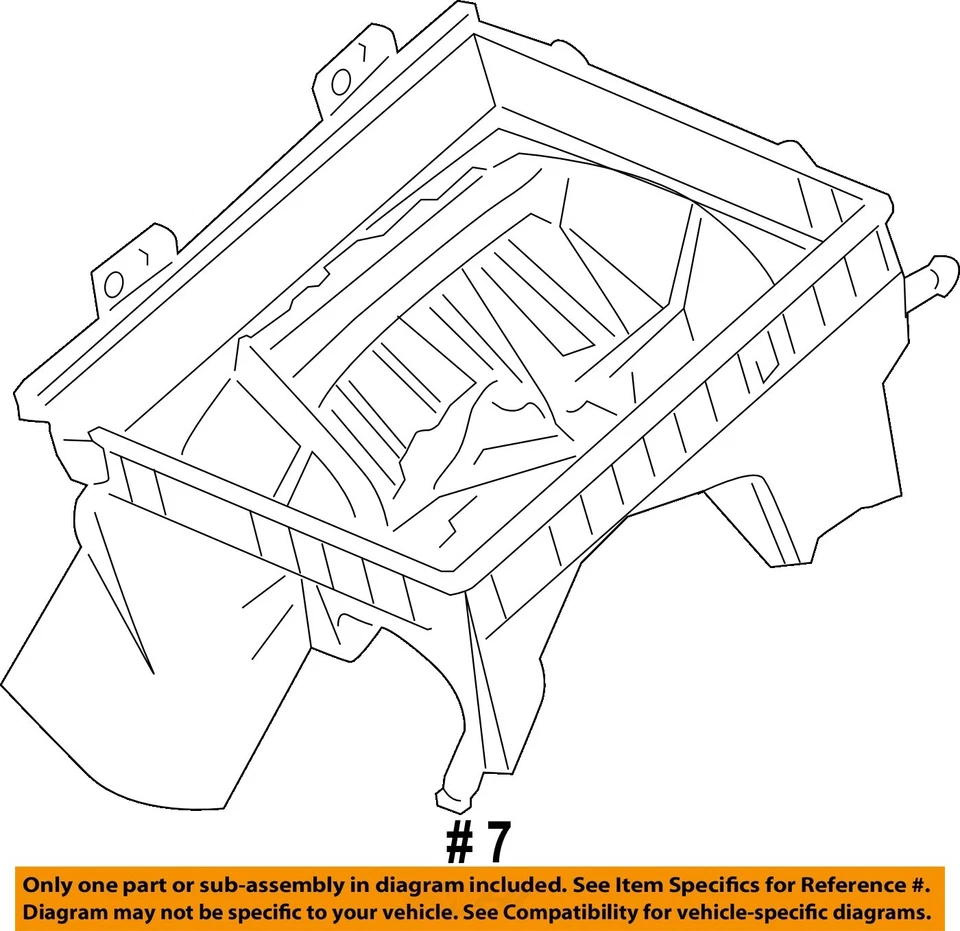 # 7

Only one part or sub-assembly in diagram included. See Item Specifics for Reference #. Diagram may not be specific to your vehicle. See Compatibility for vehicle-specific diagrams.