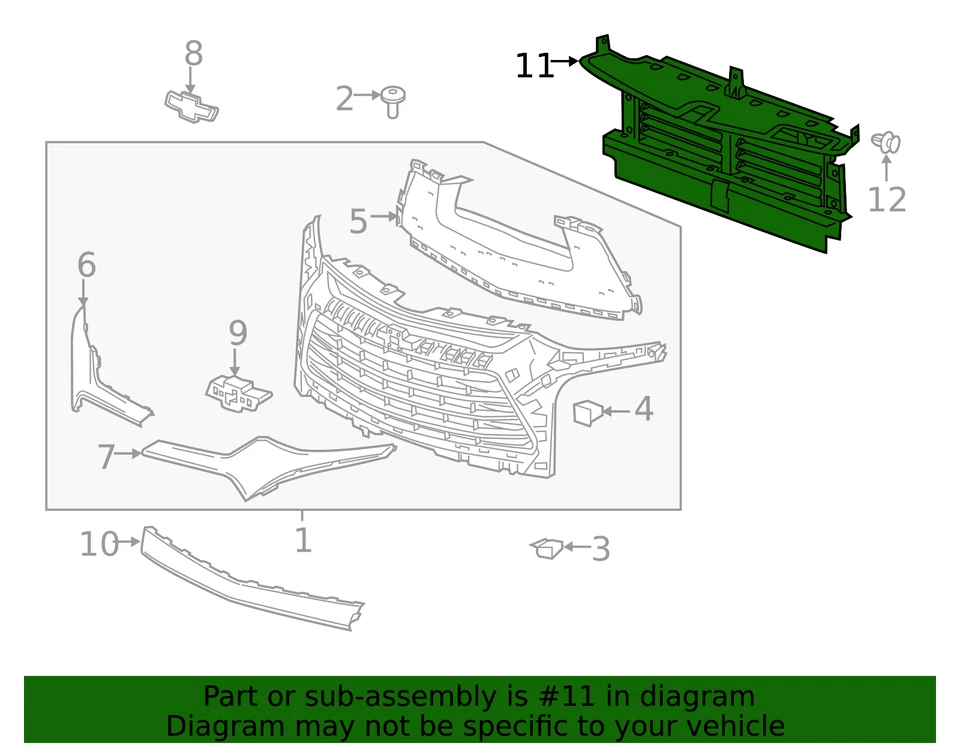 8
2
11
12
5
6
9
4
7
1
10
3

Part or sub-assembly is #11 in diagram
Diagram may not be specific to your vehicle